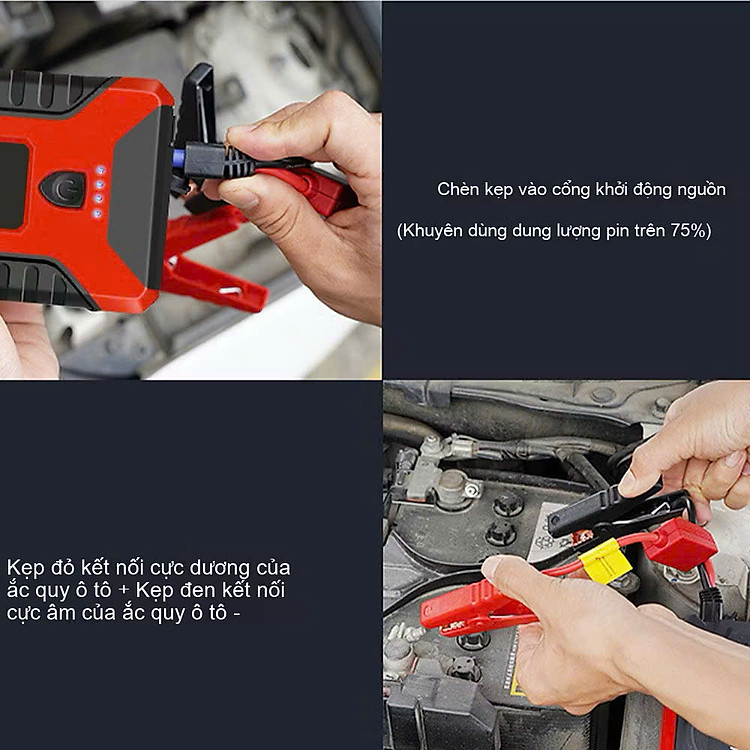 Chèn kẹp vào cổng khởi động nguồn

(Khuyên dùng dung lượng pin trên 75%)

Kẹp đỏ kết nối cực dương của ắc quy ô tô + Kẹp đen kết nối cực âm của ắc quy ô tô -