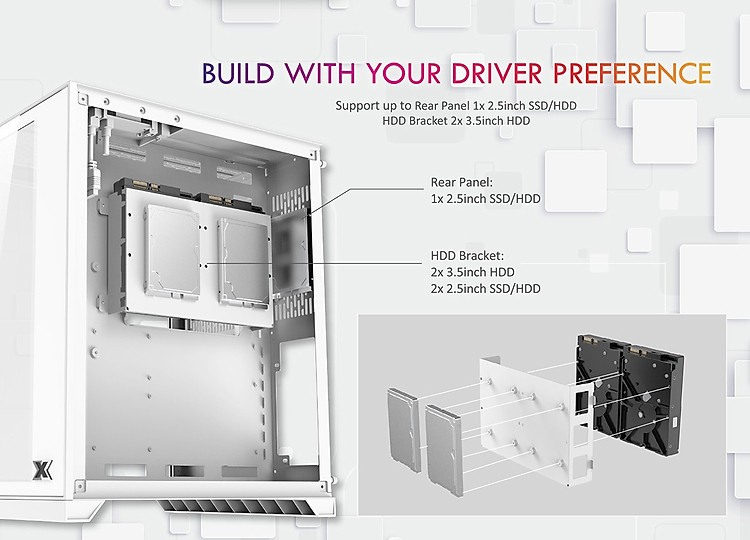 BUILD WITH YOUR DRIVER PREFERENCE

Support up to Rear Panel 1x 2.5inch SSD/HDD
HDD Bracket 2x 3.5inch HDD

Rear Panel:
1x 2.5inch SSD/HDD

HDD Bracket:
2x 3.5inch HDD
2x 2.5inch SSD/HDD