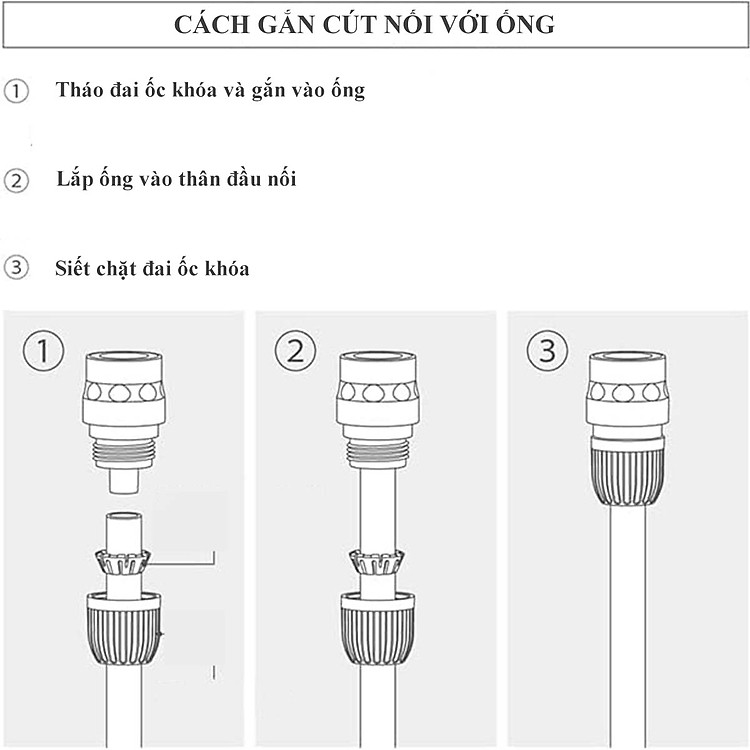 CÁCH GẮN CÚT NỐI VỚI ỐNG

① Tháo đai ốc khóa và gắn vào ống

② Lắp ống vào thân đầu nối

③ Siết chặt đai ốc khóa

①

②

③