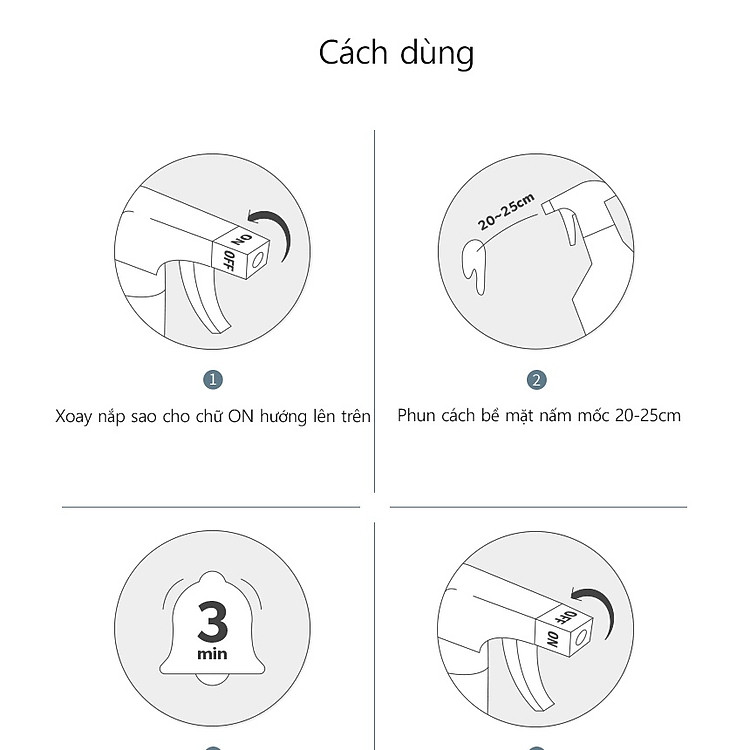 Cách dùng

ON
OFF

1

Xoay nắp sao cho chữ ON hướng lên trên

20~25cm

2

Phun cách bề mặt nấm mốc 20-25cm

3
min

OFF
ON