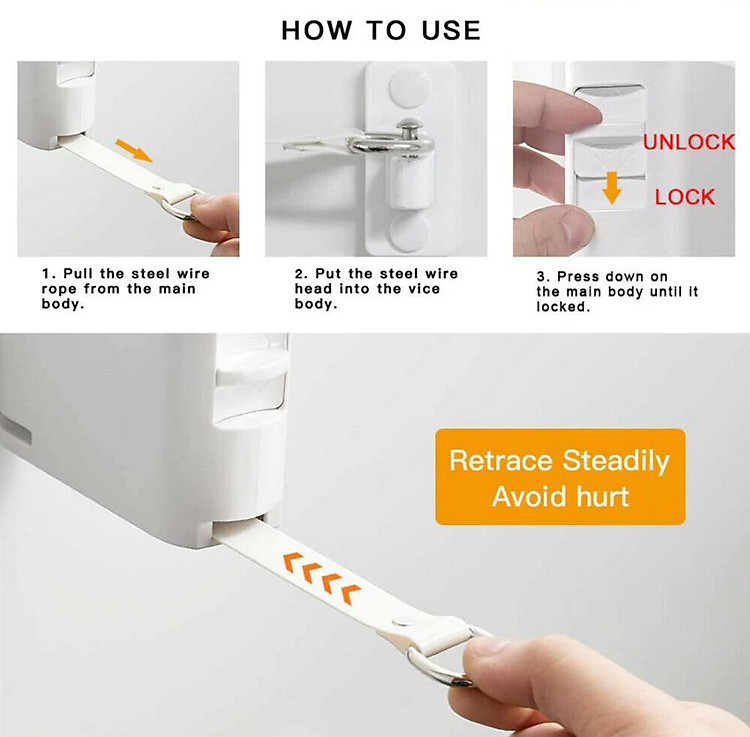 HOW TO USE

UNLOCK

LOCK

1. Pull the steel wire rope from the main body.

2. Put the steel wire head into the vice body.

3. Press down on the main body until it locked.

Retrace Steadily
Avoid hurt