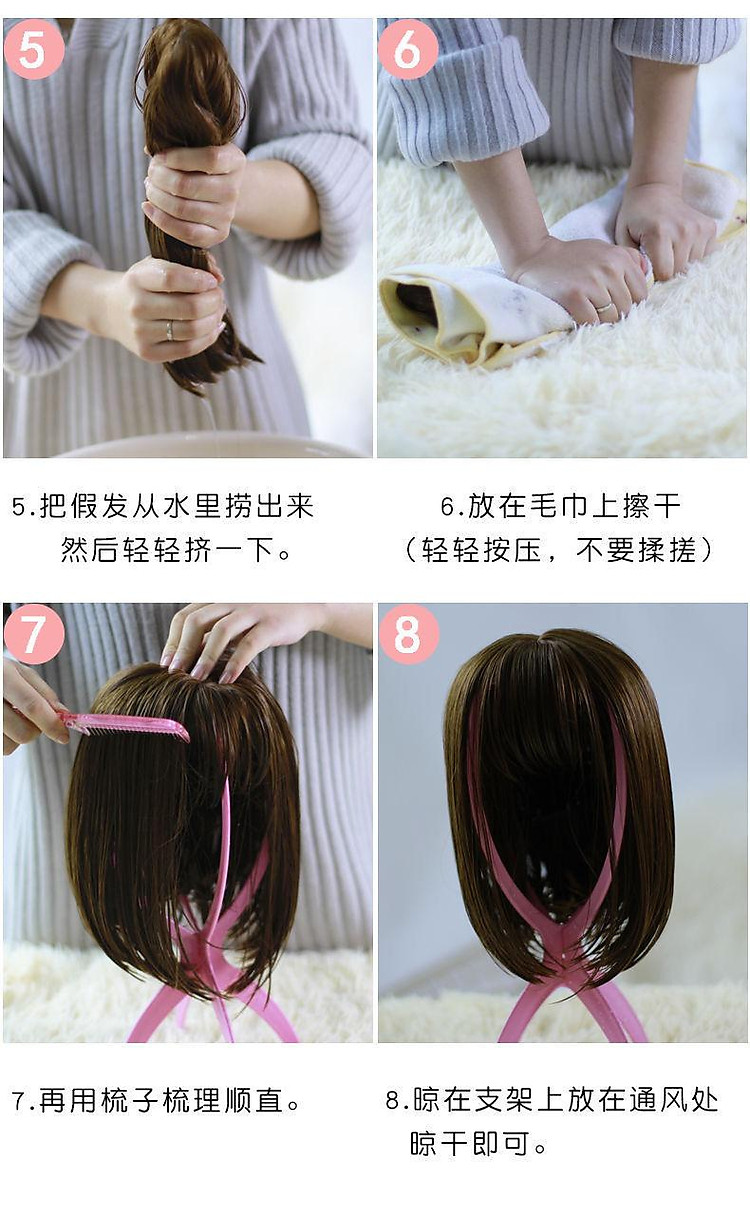 5

6

5.把假发从水里捞出来 然后轻轻挤一下。

6.放在毛巾上擦干 （轻轻按压，不要揉搓）

7

8

7.再用梳子梳理顺直。

8.晾在支架上放在通风处 晾干即可。