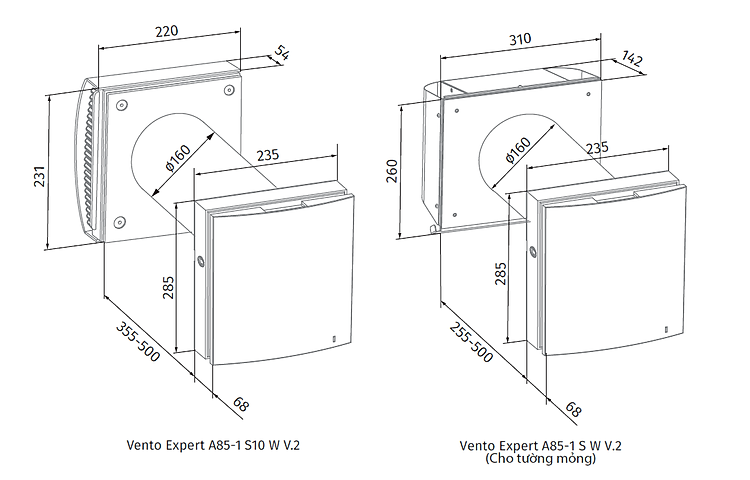 220

54

231

ø160

235

285

355-500

68

Vento Expert A85-1 S10 W V.2

310

142

260

ø160

235

285

255-500

68

Vento Expert A85-1 S W V.2
(Cho tường mỏng)