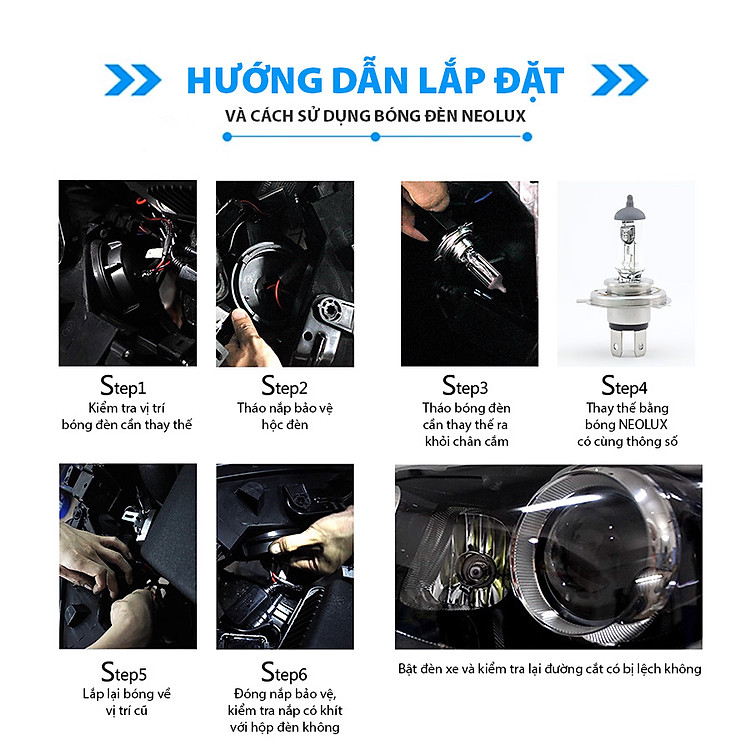 HƯỚNG DẪN LẮP ĐẶT

VÀ CÁCH SỬ DỤNG BÓNG ĐÈN NEOLUX

Step1
Kiểm tra vị trí bóng đèn cần thay thế

Step2
Tháo nắp bảo vệ hộc đèn

Step3
Tháo bóng đèn cần thay thế ra khỏi chân cắm

Step4
Thay thế bằng bóng NEOLUX có cùng thông số

Step5
Lắp lại bóng về vị trí cũ

Step6
Đóng nắp bảo vệ, kiểm tra nắp có khít với hộp đèn không

Bật đèn xe và kiểm tra lại đường cắt có bị lệch không