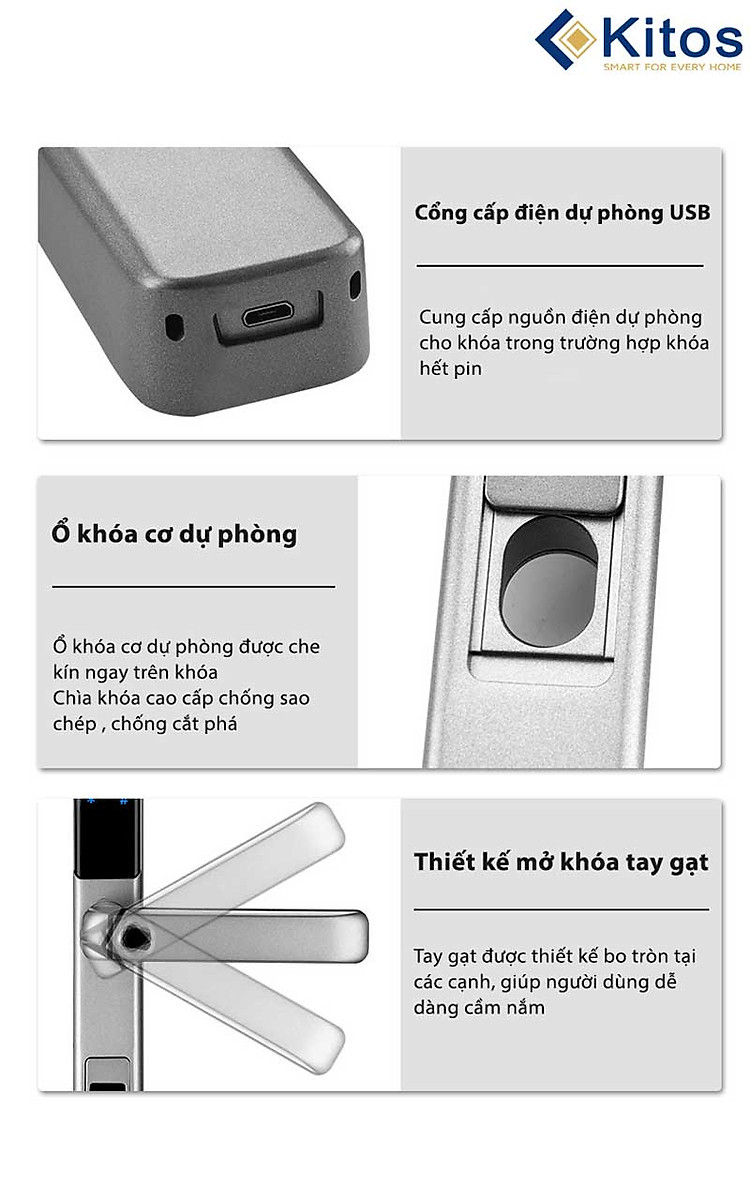 Kitos
SMART FOR EVERY HOME

Cổng cấp điện dự phòng USB

Cung cấp nguồn điện dự phòng cho khóa trong trường hợp khóa hết pin

Ổ khóa cơ dự phòng

Ổ khóa cơ dự phòng được che kín ngay trên khóa
Chìa khóa cao cấp chống sao chép , chống cắt phá

Thiết kế mở khóa tay gạt

Tay gạt được thiết kế bo tròn tại các cạnh, giúp người dùng dễ dàng cầm nắm