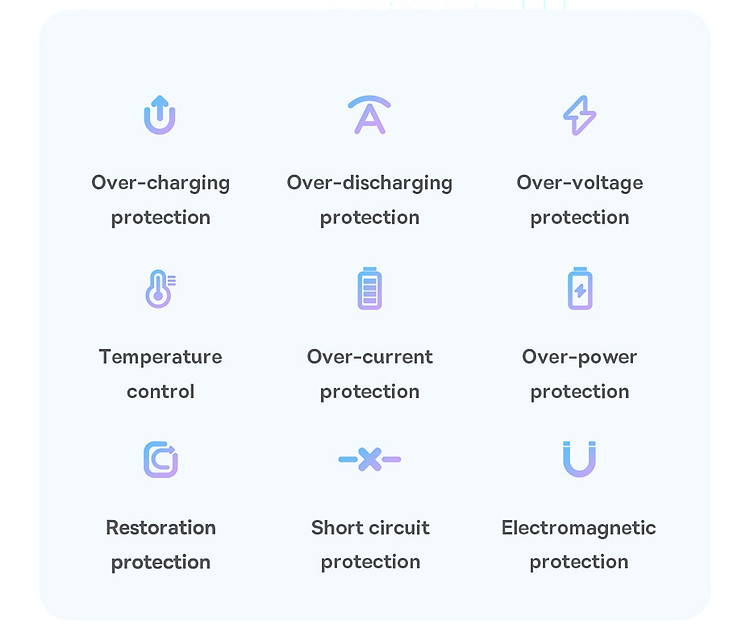 Over-charging protection

Over-discharging protection

Over-voltage protection

Temperature control

Over-current protection

Over-power protection

Restoration protection

Short circuit protection

Electromagnetic protection