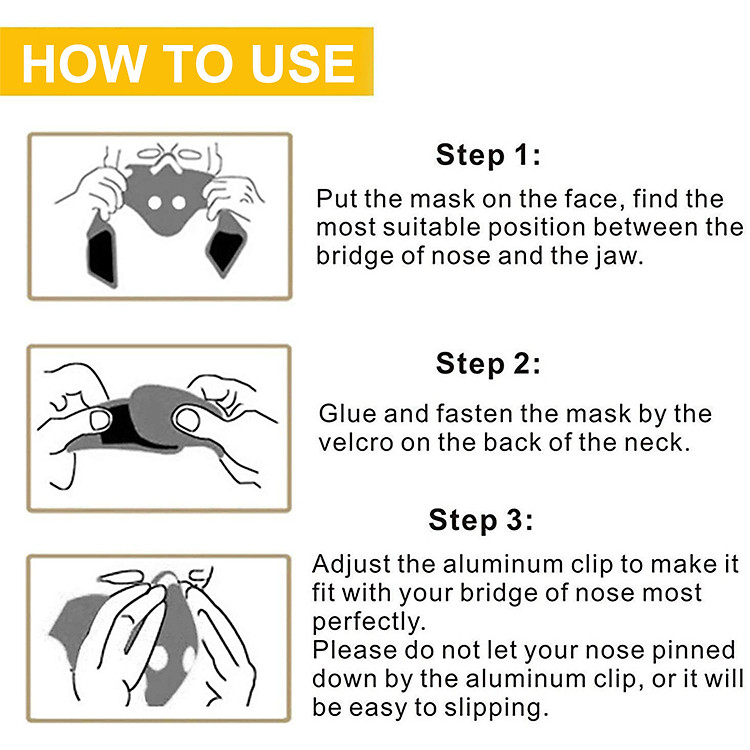 HOW TO USE

Step 1:

Put the mask on the face, find the most suitable position between the bridge of nose and the jaw.

Step 2:

Glue and fasten the mask by the velcro on the back of the neck.

Step 3:

Adjust the aluminum clip to make it fit with your bridge of nose most perfectly.
Please do not let your nose pinned down by the aluminum clip, or it will be easy to slipping.