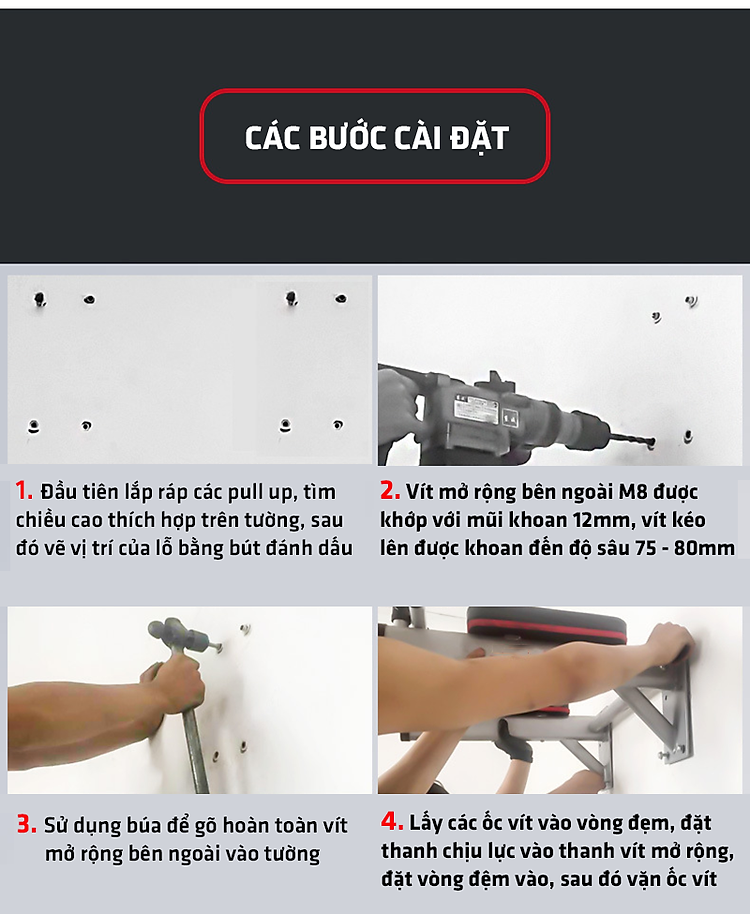 CÁC BƯỚC CÀI ĐẶT

1. Đầu tiên lắp ráp các pull up, tìm chiều cao thích hợp trên tường, sau đó vẽ vị trí của lỗ bằng bút đánh dấu

2. Vít mở rộng bên ngoài M8 được khớp với mũi khoan 12mm, vít kéo lên được khoan đến độ sâu 75 - 80mm

3. Sử dụng búa để gõ hoàn toàn vít mở rộng bên ngoài vào tường

4. Lấy các ốc vít vào vòng đệm, đặt thanh chịu lực vào thanh vít mở rộng, đặt vòng đệm vào, sau đó vặn ốc vít