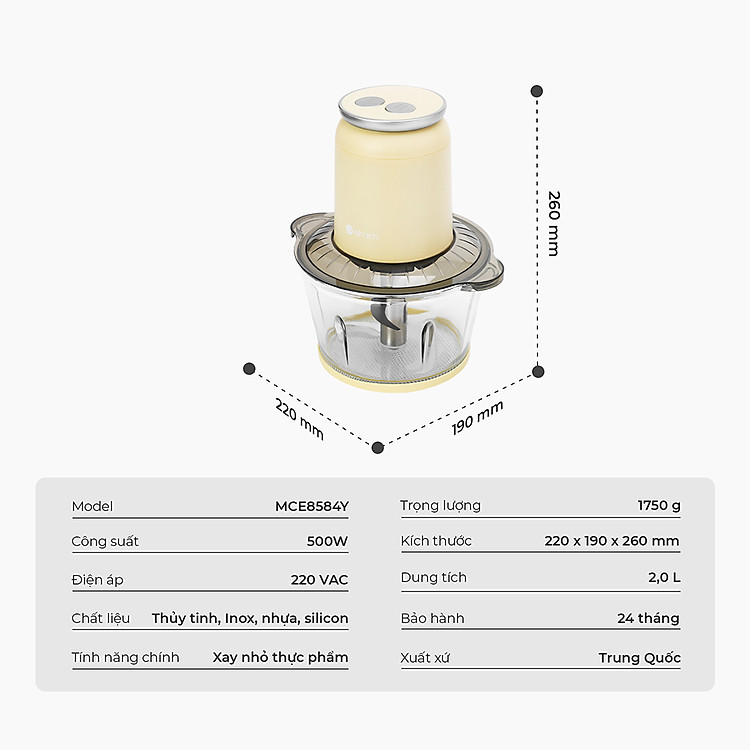 260 mm

220 mm

190 mm

| Model | MCE8584Y |
|---|---|
| Công suất | 500W |
| Điện áp | 220 VAC |
| Chất liệu | Thủy tinh, Inox, nhựa, silicon |
| Tính năng chính | Xay nhỏ thực phẩm |

| Trọng lượng | 1750 g |
|---|---|
| Kích thước | 220 x 190 x 260 mm |
| Dung tích | 2,0 L |
| Bảo hành | 24 tháng |
| Xuất xứ | Trung Quốc |