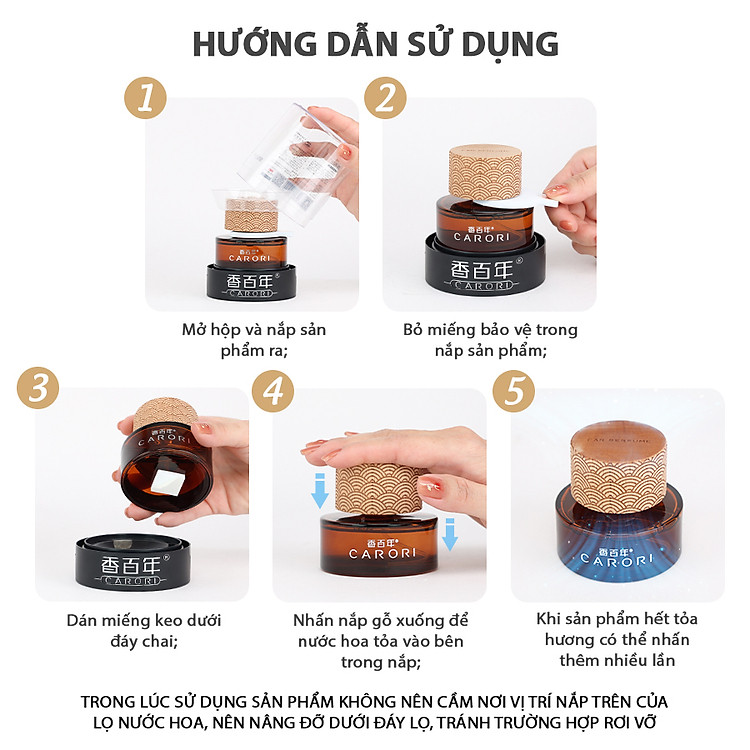 HƯỚNG DẪN SỬ DỤNG

1

香百年 CARORI

香百年 CARORI

Mở hộp và nắp sản phẩm ra;

2

香百年 CARORI

香百年 CARORI

Bỏ miếng bảo vệ trong nắp sản phẩm;

3

香百年 CARORI

香百年 CARORI

Dán miếng keo dưới đáy chai;

4

香百年 CARORI

Nhấn nắp gỗ xuống để nước hoa tỏa vào bên trong nắp;

5

CAR PERFUME

香百年 CARORI

Khi sản phẩm hết tỏa hương có thể nhấn thêm nhiều lần

TRONG LÚC SỬ DỤNG SẢN PHẨM KHÔNG NÊN CẦM NƠI VỊ TRÍ NẮP TRÊN CỦA LỌ NƯỚC HOA, NÊN NÂNG ĐỠ DƯỚI ĐÁY LỌ, TRÁNH TRƯỜNG HỢP RƠI VỠ