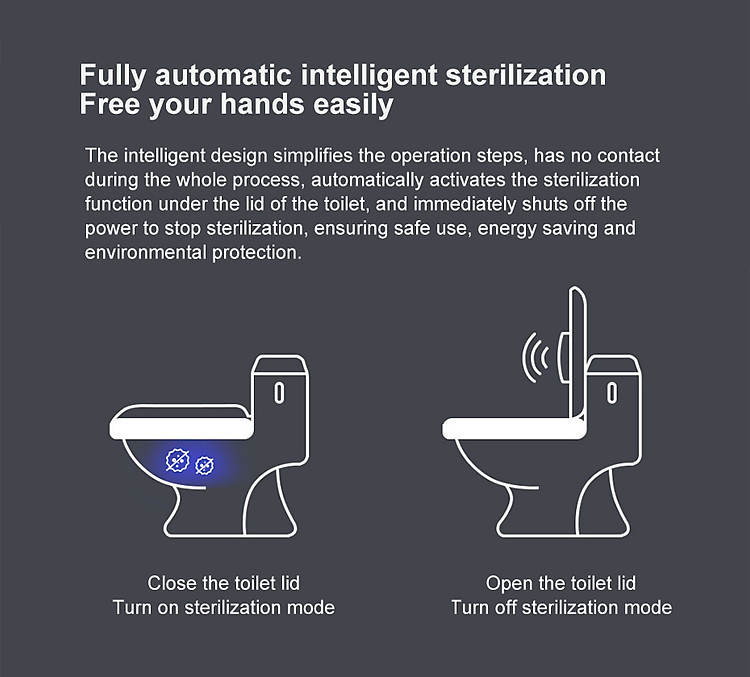 Fully automatic intelligent sterilization
Free your hands easily

The intelligent design simplifies the operation steps, has no contact during the whole process, automatically activates the sterilization function under the lid of the toilet, and immediately shuts off the power to stop sterilization, ensuring safe use, energy saving and environmental protection.

Close the toilet lid
Turn on sterilization mode

Open the toilet lid
Turn off sterilization mode