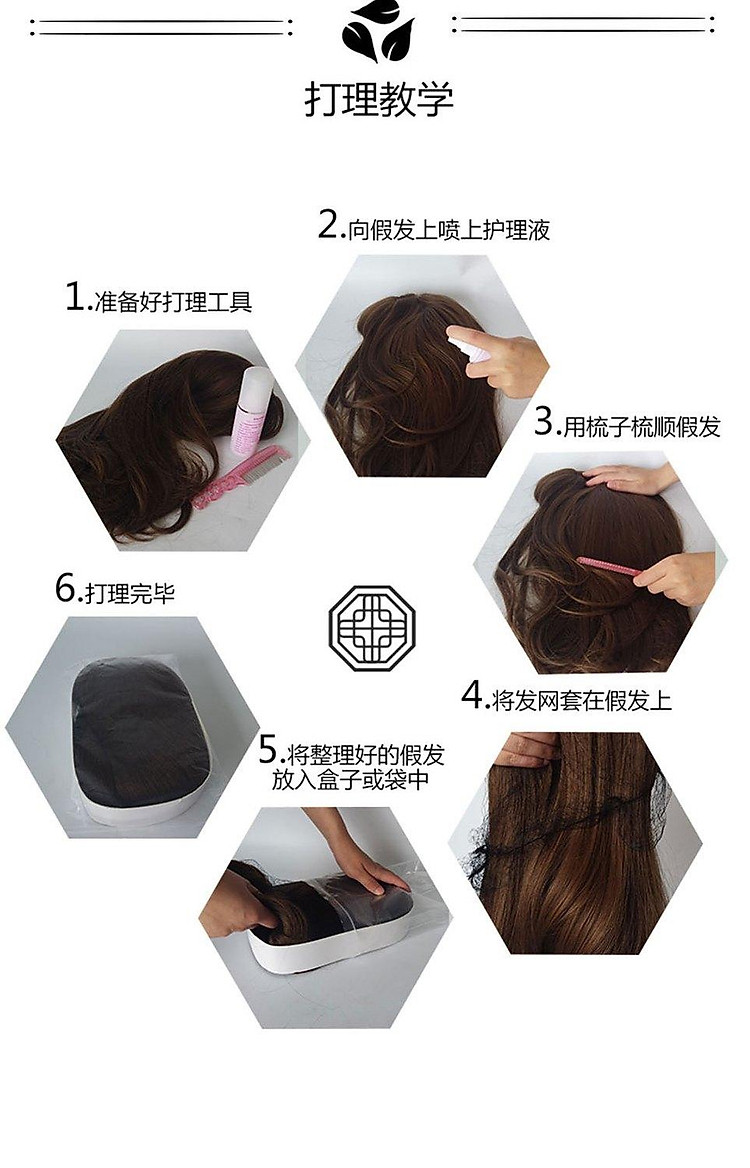 打理教学

1.准备好打理工具

2.向假发上喷上护理液

3.用梳子梳顺假发

4.将发网套在假发上

5.将整理好的假发放入盒子或袋中

6.打理完毕