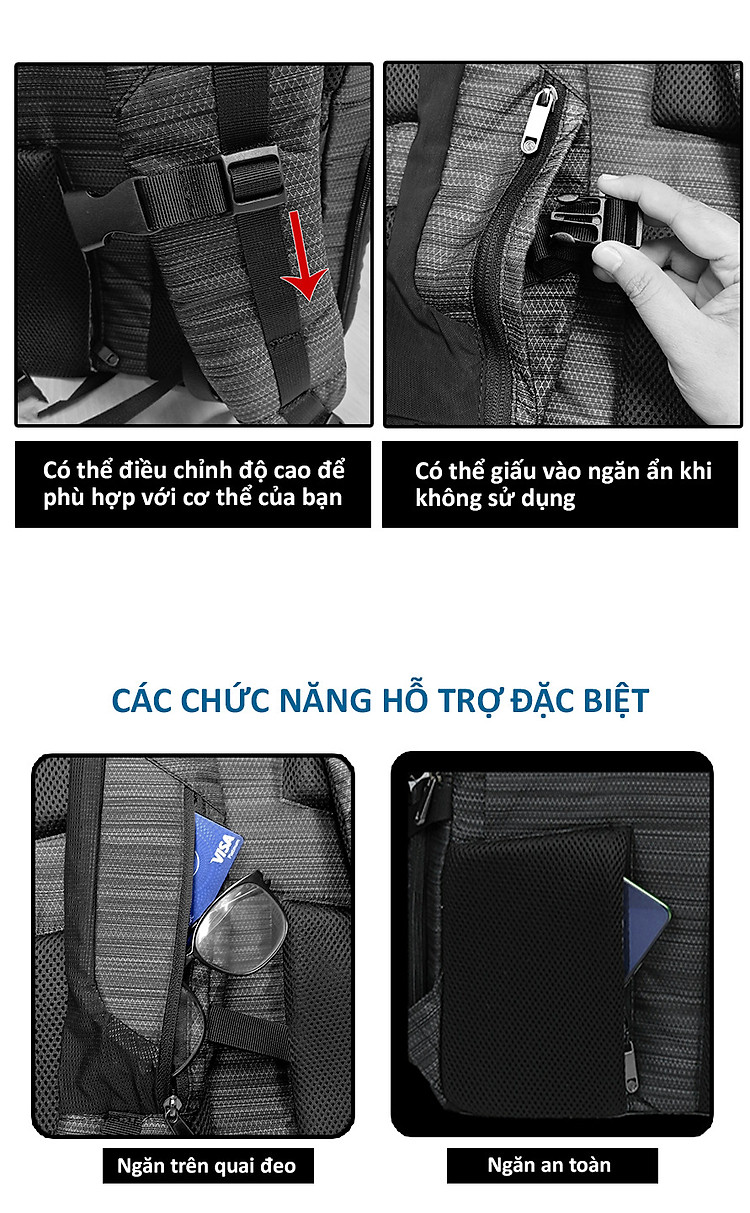 Có thể điều chỉnh độ cao để phù hợp với cơ thể của bạn

Có thể giấu vào ngăn ẩn khi không sử dụng

CÁC CHỨC NĂNG HỖ TRỢ ĐẶC BIỆT

VISA

Ngăn trên quai đeo

Ngăn an toàn