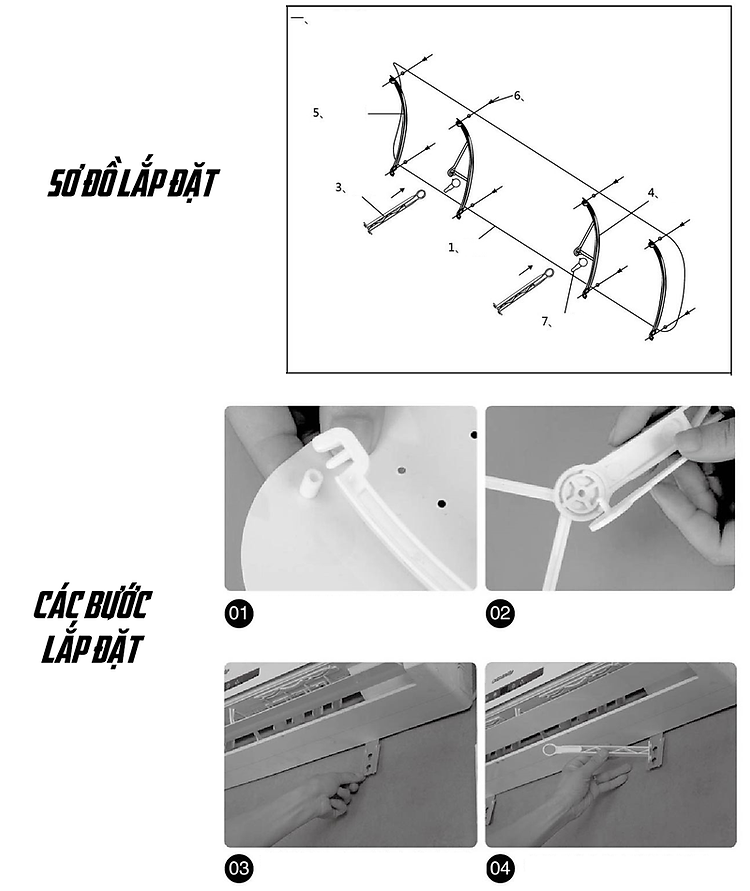 SƠ ĐỒ LẮP ĐẶT

一、

5、

6、

3、

4、

1、

7、

CÁC BƯỚC LẮP ĐẶT

01

02

03

04