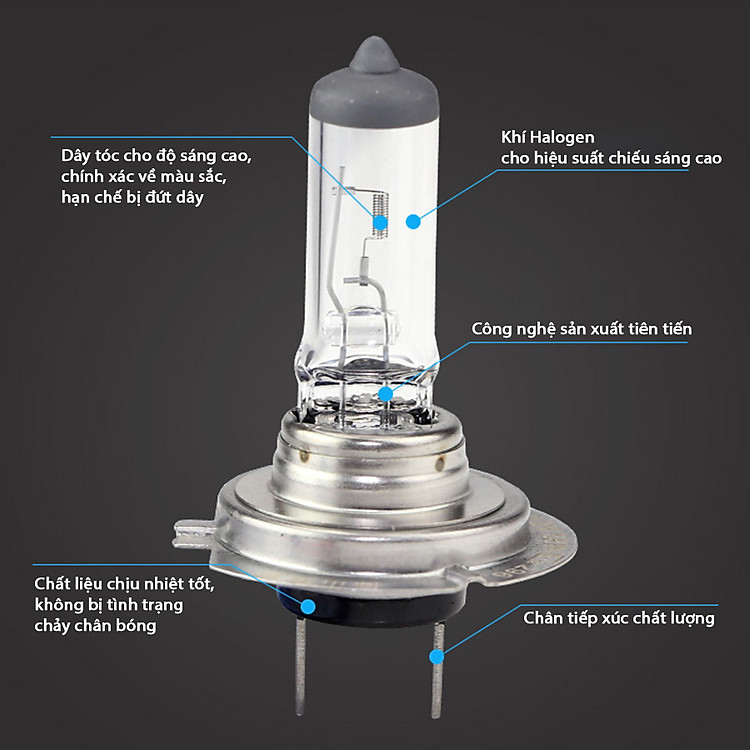 Dây tóc cho độ sáng cao, chính xác về màu sắc, hạn chế bị đứt dây

Khí Halogen cho hiệu suất chiếu sáng cao

Công nghệ sản xuất tiên tiến

Chất liệu chịu nhiệt tốt, không bị tình trạng chảy chân bóng

Chân tiếp xúc chất lượng