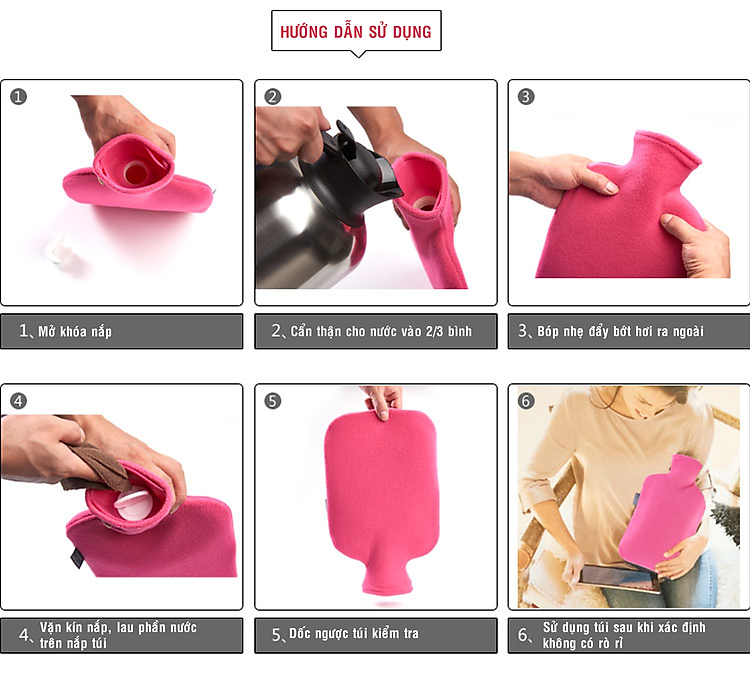 HƯỚNG DẪN SỬ DỤNG

1

2

3

1、Mở khóa nắp

2、Cẩn thận cho nước vào 2/3 bình

3、Bóp nhẹ đẩy bớt hơi ra ngoài

4

5

6

4、Vặn kín nắp, lau phần nước trên nắp túi

5、Dốc ngược túi kiểm tra

6、Sử dụng túi sau khi xác định không có rò rỉ