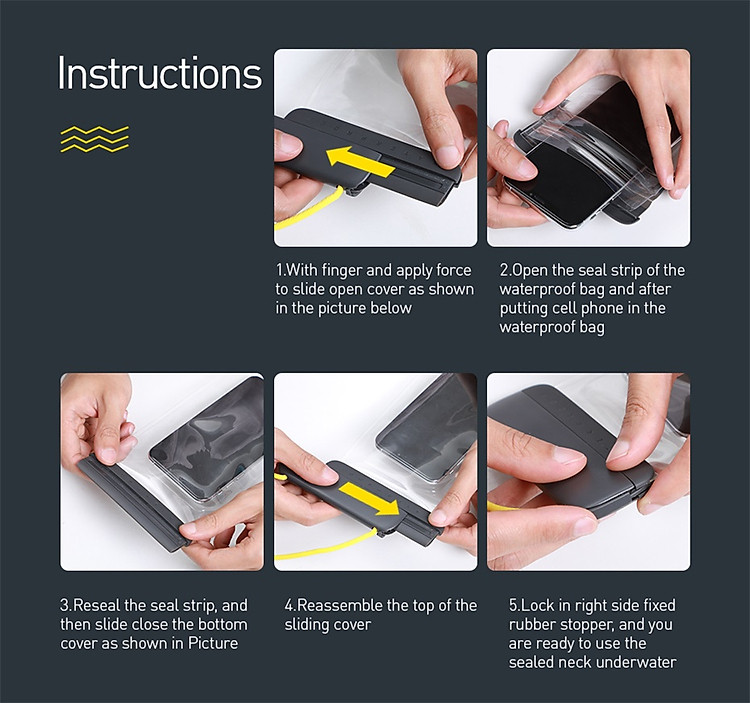 Instructions

1.With finger and apply force to slide open cover as shown in the picture below

2.Open the seal strip of the waterproof bag and after putting cell phone in the waterproof bag

3.Reseal the seal strip, and then slide close the bottom cover as shown in Picture

4.Reassemble the top of the sliding cover

5.Lock in right side fixed rubber stopper, and you are ready to use the sealed neck underwater