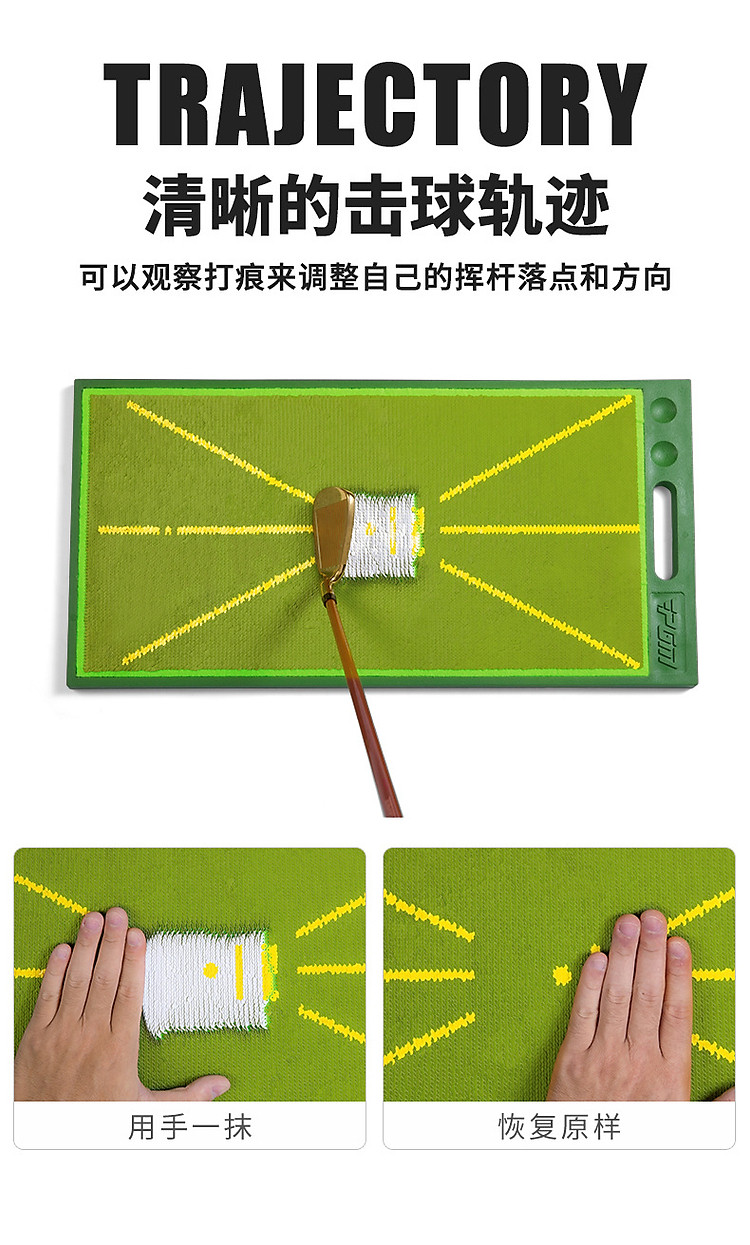 TRAJECTORY
清晰的击球轨迹
可以观察打痕来调整自己的挥杆落点和方向

PGM

用手一抹

恢复原样