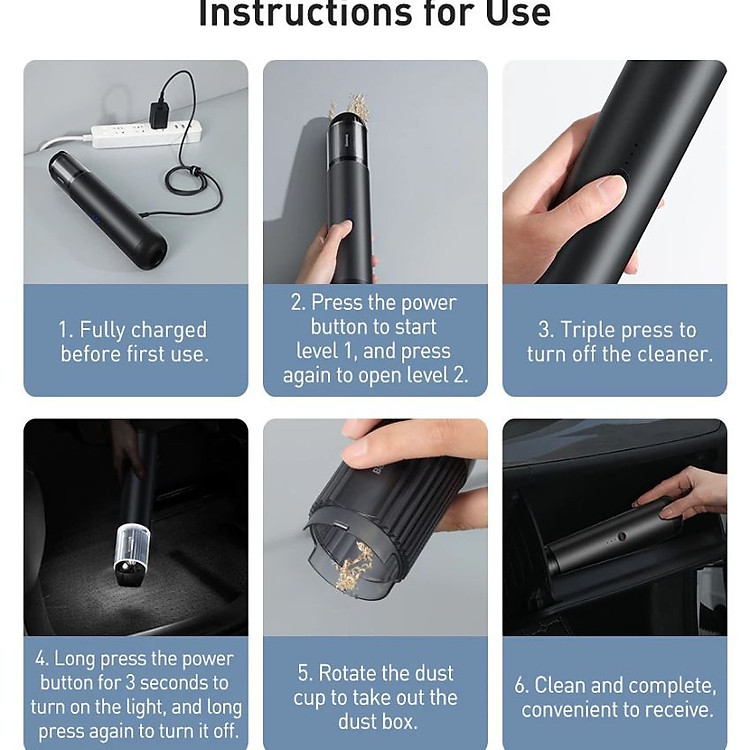 Instructions for Use

1. Fully charged before first use.

2. Press the power button to start level 1, and press again to open level 2.

3. Triple press to turn off the cleaner.

4. Long press the power button for 3 seconds to turn on the light, and long press again to turn it off.

5. Rotate the dust cup to take out the dust box.

6. Clean and complete, convenient to receive.