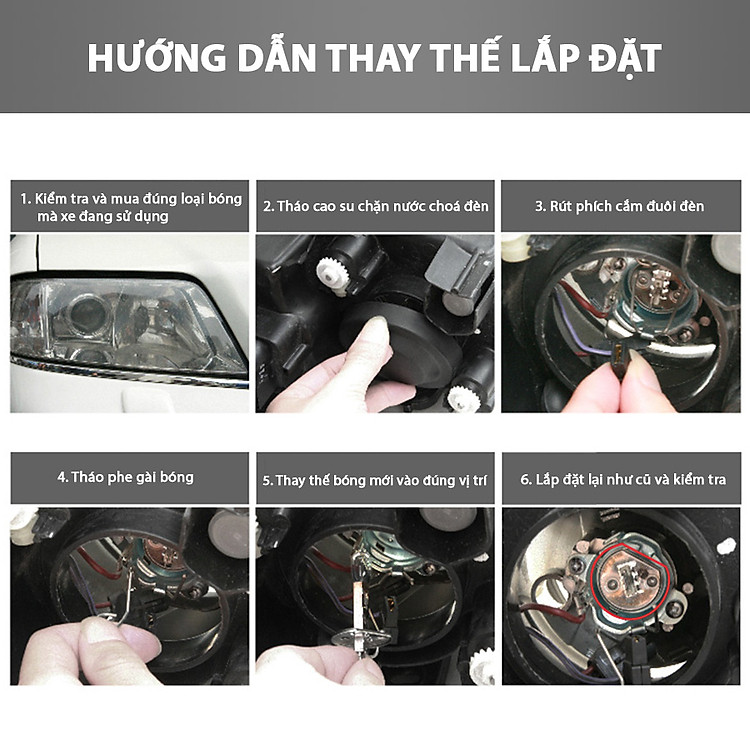 HƯỚNG DẪN THAY THẾ LẮP ĐẶT

1. Kiểm tra và mua đúng loại bóng mà xe đang sử dụng

2. Tháo cao su chặn nước choá đèn

3. Rút phích cắm đuôi đèn

4. Tháo phe gài bóng

5. Thay thế bóng mới vào đúng vị trí

6. Lắp đặt lại như cũ và kiểm tra