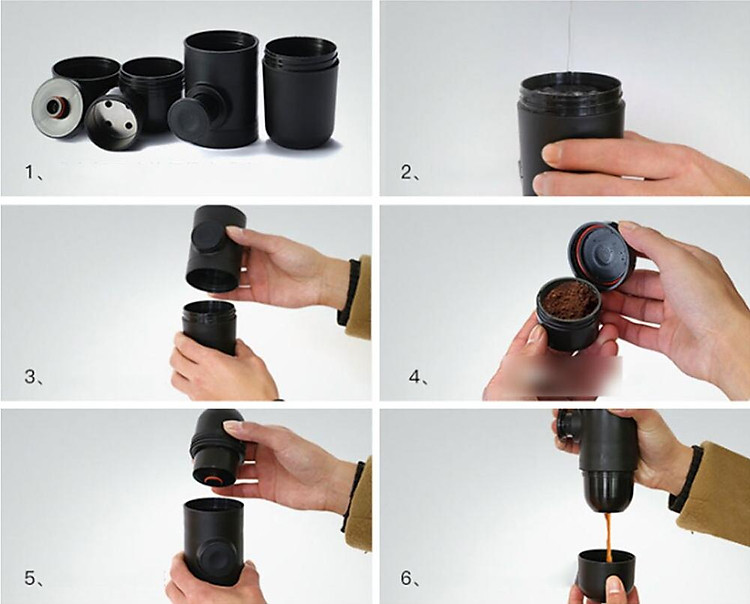 1、

2、

3、

4、

5、

6、