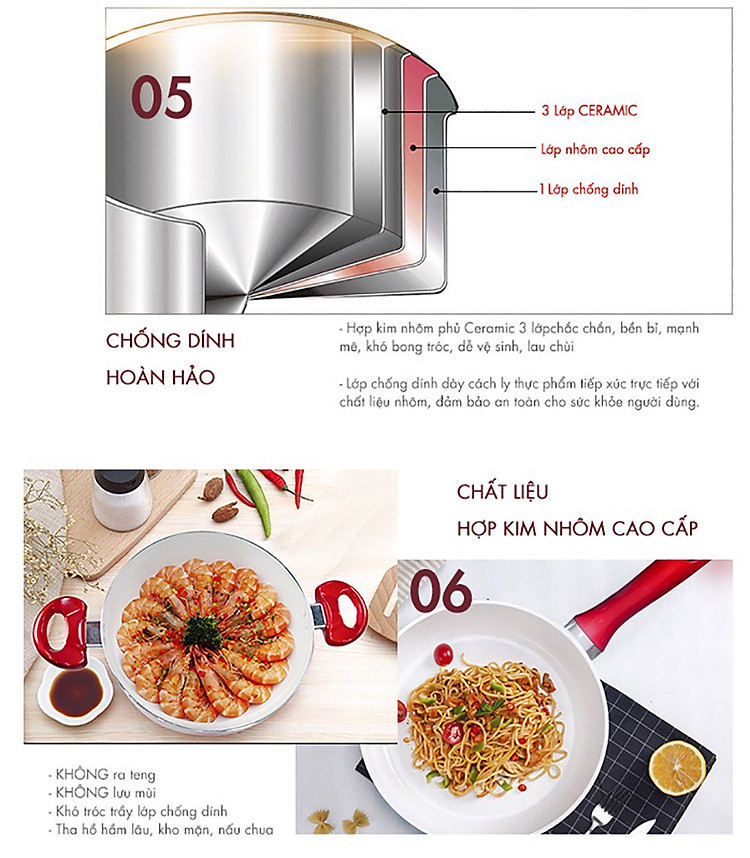 05

3 Lớp CERAMIC

Lớp nhôm cao cấp

1 Lớp chống dính

CHỐNG DÍNH HOÀN HẢO

- Hợp kim nhôm phủ Ceramic 3 lớpchắc chắn, bền bỉ, mạnh mẽ, khó bong tróc, dễ vệ sinh, lau chùi

- Lớp chống dính dày cách ly thực phẩm tiếp xúc trực tiếp với chất liệu nhôm, đảm bảo an toàn cho sức khỏe người dùng.

CHẤT LIỆU
HỢP KIM NHÔM CAO CẤP

06

- KHÔNG ra teng
- KHÔNG lưu mùi
- Khó tróc trầy lớp chống dính
- Tha hồ hầm lâu, kho mặn, nấu chua