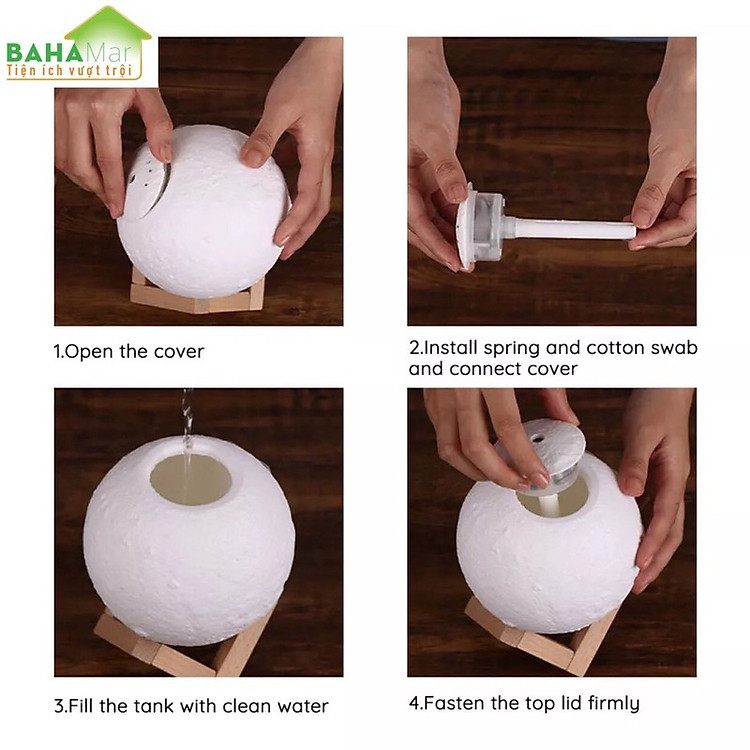 BAHAMar
Tiện ích vượt trội

1.Open the cover

2.Install spring and cotton swab and connect cover

3.Fill the tank with clean water

4.Fasten the top lid firmly