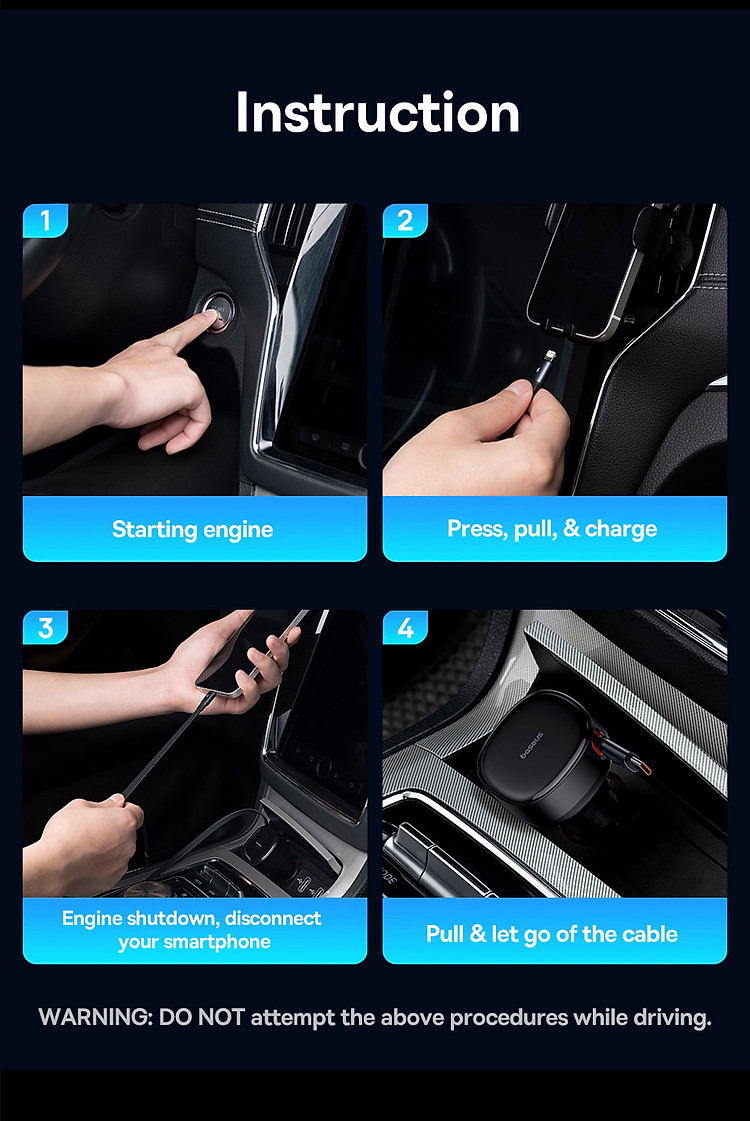 Instruction

1

Starting engine

2

Press, pull, & charge

3

Engine shutdown, disconnect your smartphone

4

baseus

Pull & let go of the cable

WARNING: DO NOT attempt the above procedures while driving.