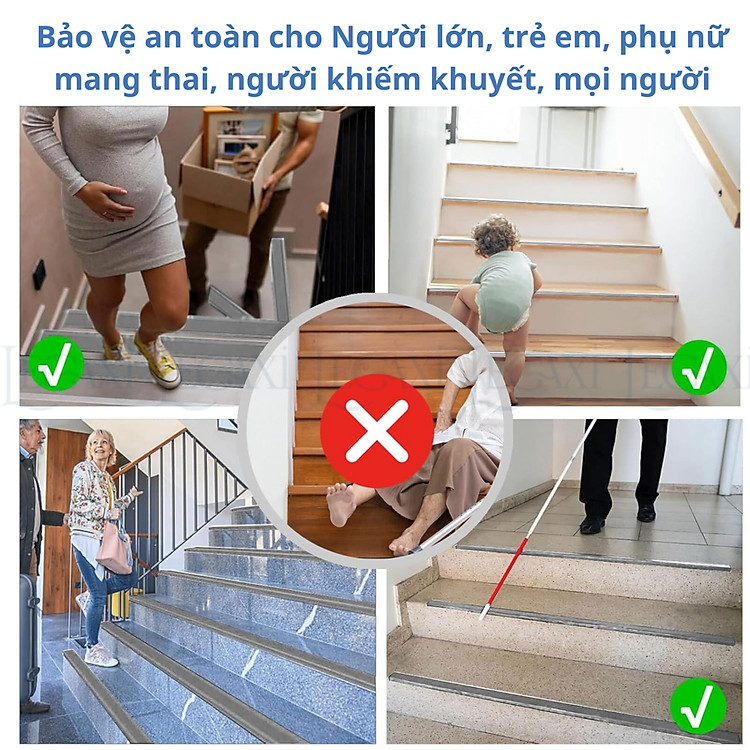 Bảo vệ an toàn cho Người lớn, trẻ em, phụ nữ mang thai, người khiếm khuyết, mọi người