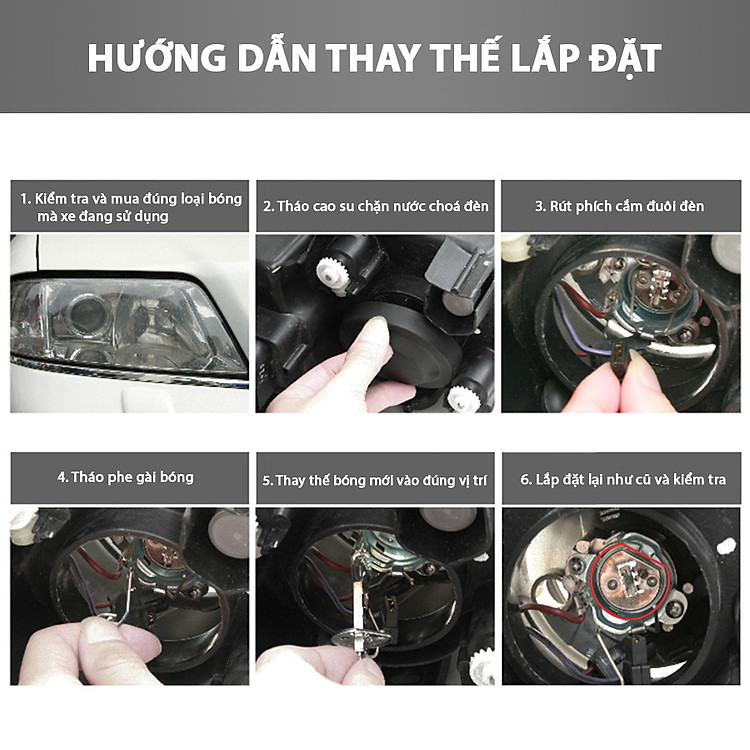 HƯỚNG DẪN THAY THẾ LẮP ĐẶT

1. Kiểm tra và mua đúng loại bóng mà xe đang sử dụng

2. Tháo cao su chặn nước choá đèn

3. Rút phích cắm đuôi đèn

4. Tháo phe gài bóng

5. Thay thế bóng mới vào đúng vị trí

6. Lắp đặt lại như cũ và kiểm tra