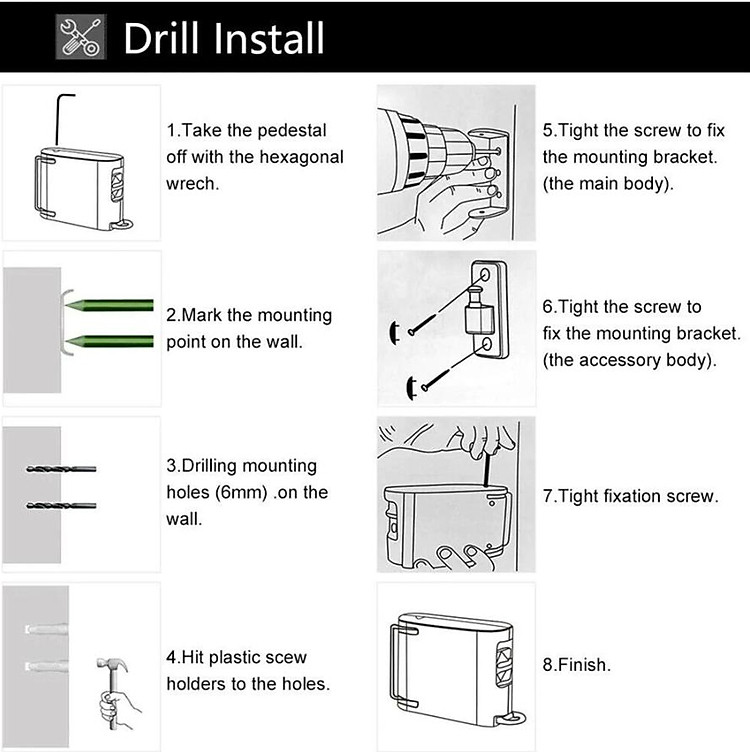 Drill Install

1.Take the pedestal off with the hexagonal wrech.

2.Mark the mounting point on the wall.

3.Drilling mounting holes (6mm) .on the wall.

4.Hit plastic scew holders to the holes.

5.Tight the screw to fix the mounting bracket. (the main body).

6.Tight the screw to fix the mounting bracket. (the accessory body).

7.Tight fixation screw.

8.Finish.