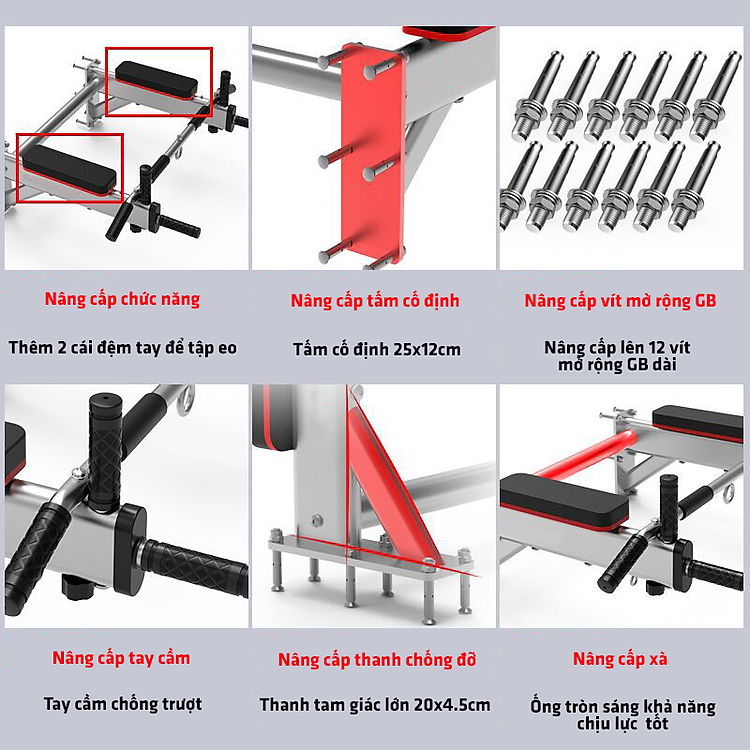 Nâng cấp chức năng

Thêm 2 cái đệm tay để tập eo

Nâng cấp tấm cố định

Tấm cố định 25x12cm

Nâng cấp vít mở rộng GB

Nâng cấp lên 12 vít mở rộng GB dài

Nâng cấp tay cầm

Tay cầm chống trượt

Nâng cấp thanh chống đỡ

Thanh tam giác lớn 20x4.5cm

Nâng cấp xà

Ống tròn sáng khả năng chịu lực tốt