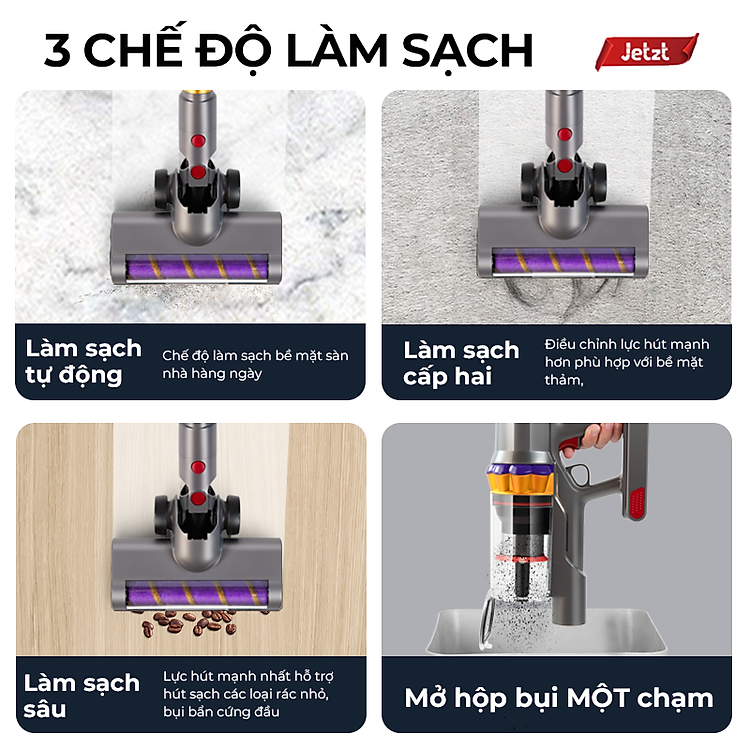 3 CHẾ ĐỘ LÀM SẠCH

Jetzt

Làm sạch tự động

Chế độ làm sạch bề mặt sàn nhà hàng ngày

Làm sạch cấp hai

Điều chỉnh lực hút mạnh hơn phù hợp với bề mặt thảm,

Làm sạch sâu

Lực hút mạnh nhất hỗ trợ hút sạch các loại rác nhỏ, bụi bẩn cứng đầu

Mở hộp bụi MỘT chạm