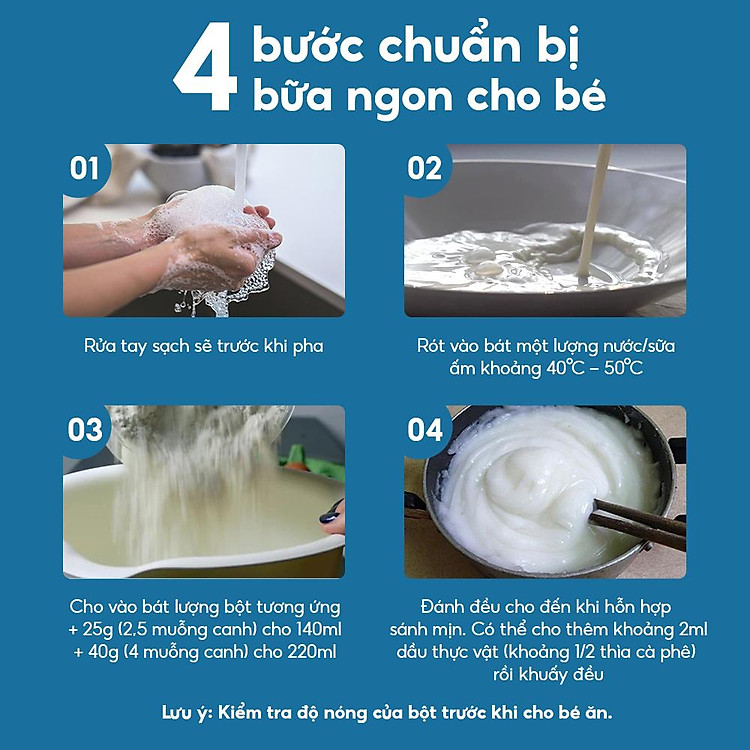 4 bước chuẩn bị bữa ngon cho bé

01

Rửa tay sạch sẽ trước khi pha

02

Rót vào bát một lượng nước/sữa ấm khoảng 40°C – 50°C

03

Cho vào bát lượng bột tương ứng
+ 25g (2,5 muỗng canh) cho 140ml
+ 40g (4 muỗng canh) cho 220ml

04

Đánh đều cho đến khi hỗn hợp sánh mịn. Có thể cho thêm khoảng 2ml dầu thực vật (khoảng 1/2 thìa cà phê) rồi khuấy đều

Lưu ý: Kiểm tra độ nóng của bột trước khi cho bé ăn.