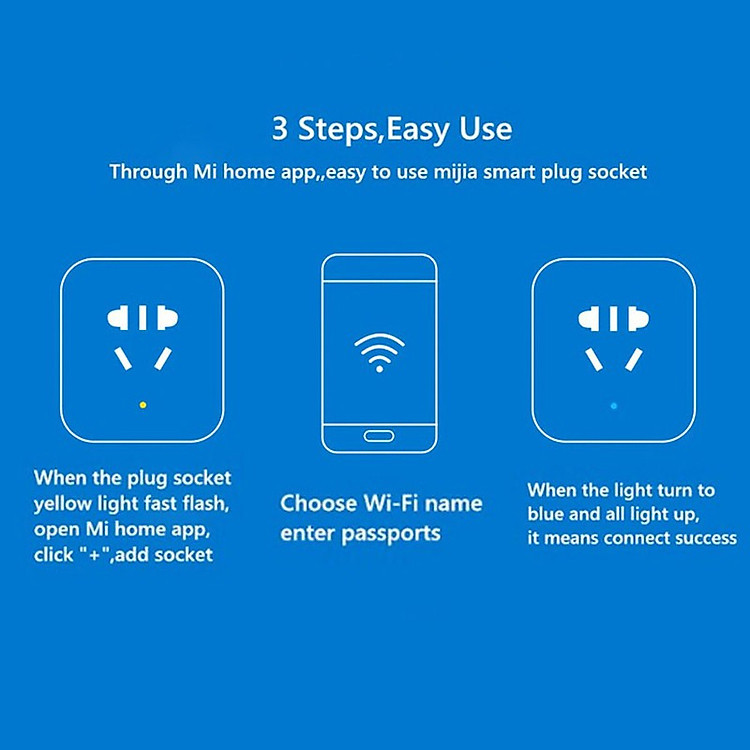 3 Steps,Easy Use

Through Mi home app,,easy to use mijia smart plug socket

When the plug socket yellow light fast flash, open Mi home app, click "+",add socket

Choose Wi-Fi name enter passports

When the light turn to blue and all light up, it means connect success