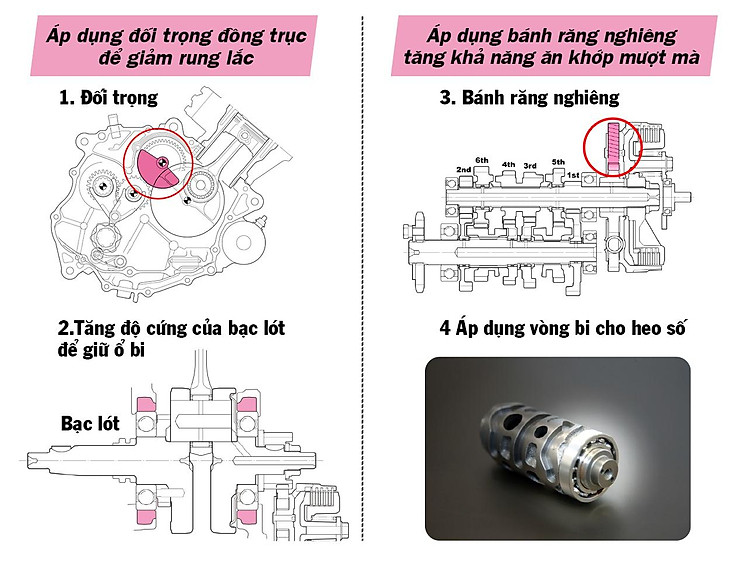 Áp dụng đối trọng đồng trục để giảm rung lắc

1. Đối trọng

2.Tăng độ cứng của bạc lót để giữ ổ bi

Bạc lót

Áp dụng bánh răng nghiêng tăng khả năng ăn khớp mượt mà

3. Bánh răng nghiêng

2nd
6th
4th
3rd
5th
1st

4 Áp dụng vòng bi cho heo số