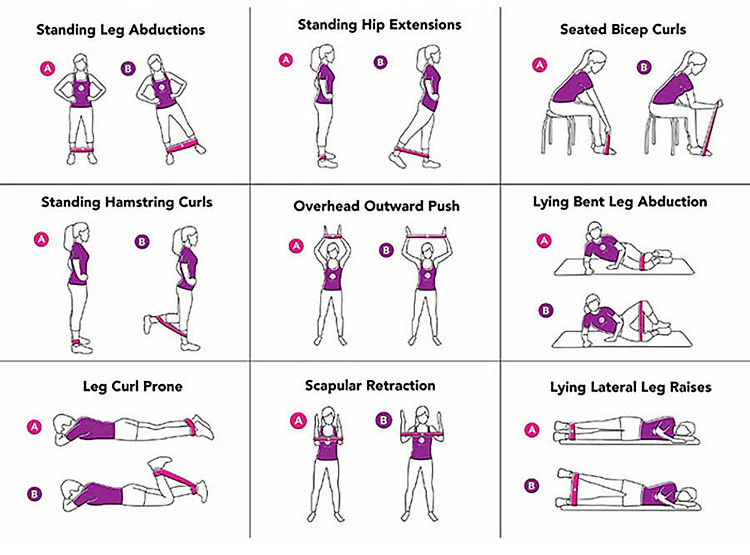 Standing Leg Abductions

A B

Standing Hip Extensions

A B

Seated Bicep Curls

A B

Standing Hamstring Curls

A B

Overhead Outward Push

A B

Lying Bent Leg Abduction

A

B

Leg Curl Prone

A

B

Scapular Retraction

A B

Lying Lateral Leg Raises

A

B