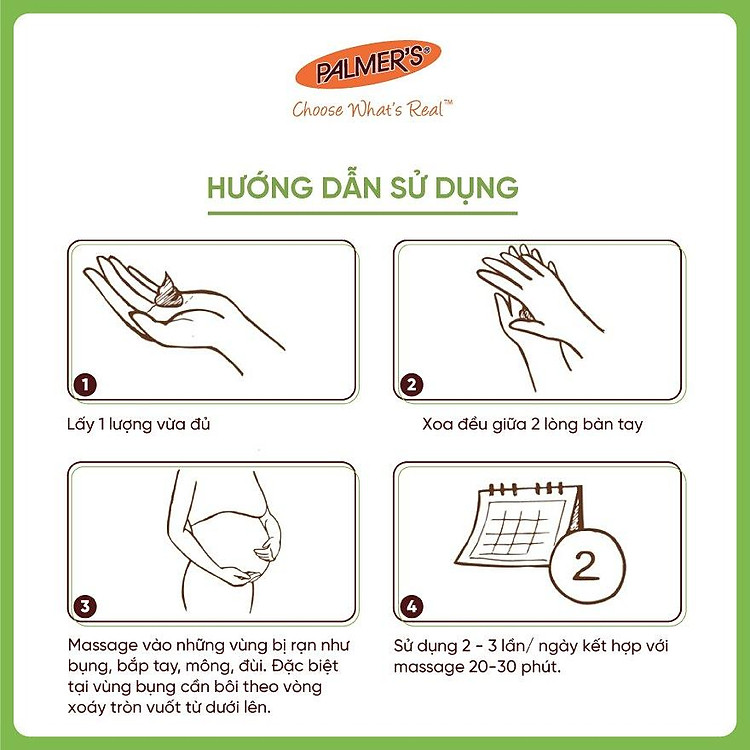 PALMER'S®

Choose What's Real™

HƯỚNG DẪN SỬ DỤNG

1

Lấy 1 lượng vừa đủ

2

Xoa đều giữa 2 lòng bàn tay

3

Massage vào những vùng bị rạn như bụng, bắp tay, mông, đùi. Đặc biệt tại vùng bụng cần bôi theo vòng xoáy tròn vuốt từ dưới lên.

2

4

Sử dụng 2 - 3 lần/ ngày kết hợp với massage 20-30 phút.