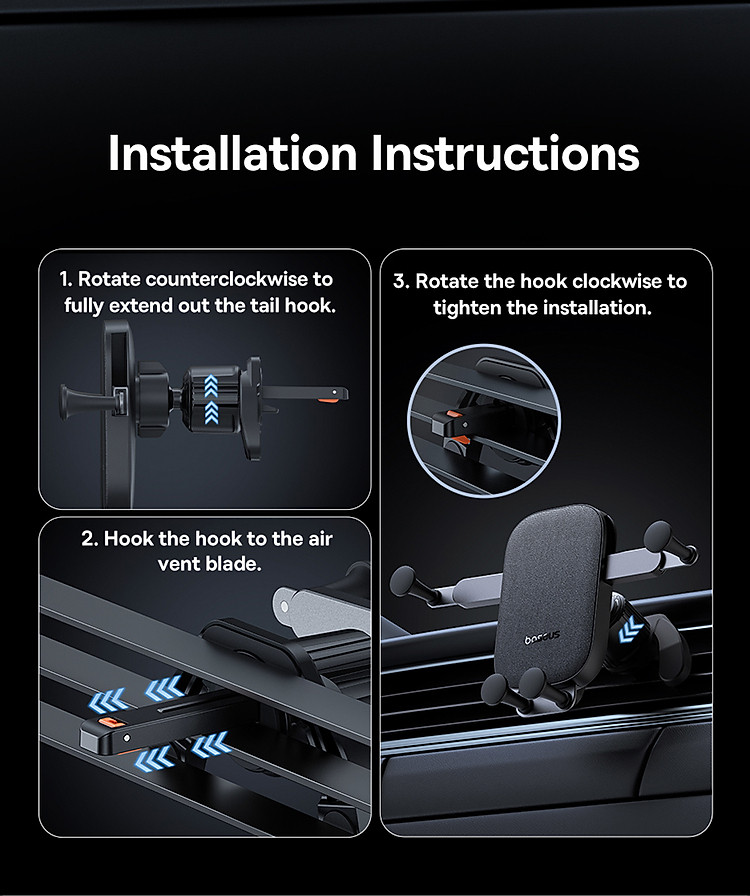 Installation Instructions

1. Rotate counterclockwise to fully extend out the tail hook.

2. Hook the hook to the air vent blade.

3. Rotate the hook clockwise to tighten the installation.

baseus