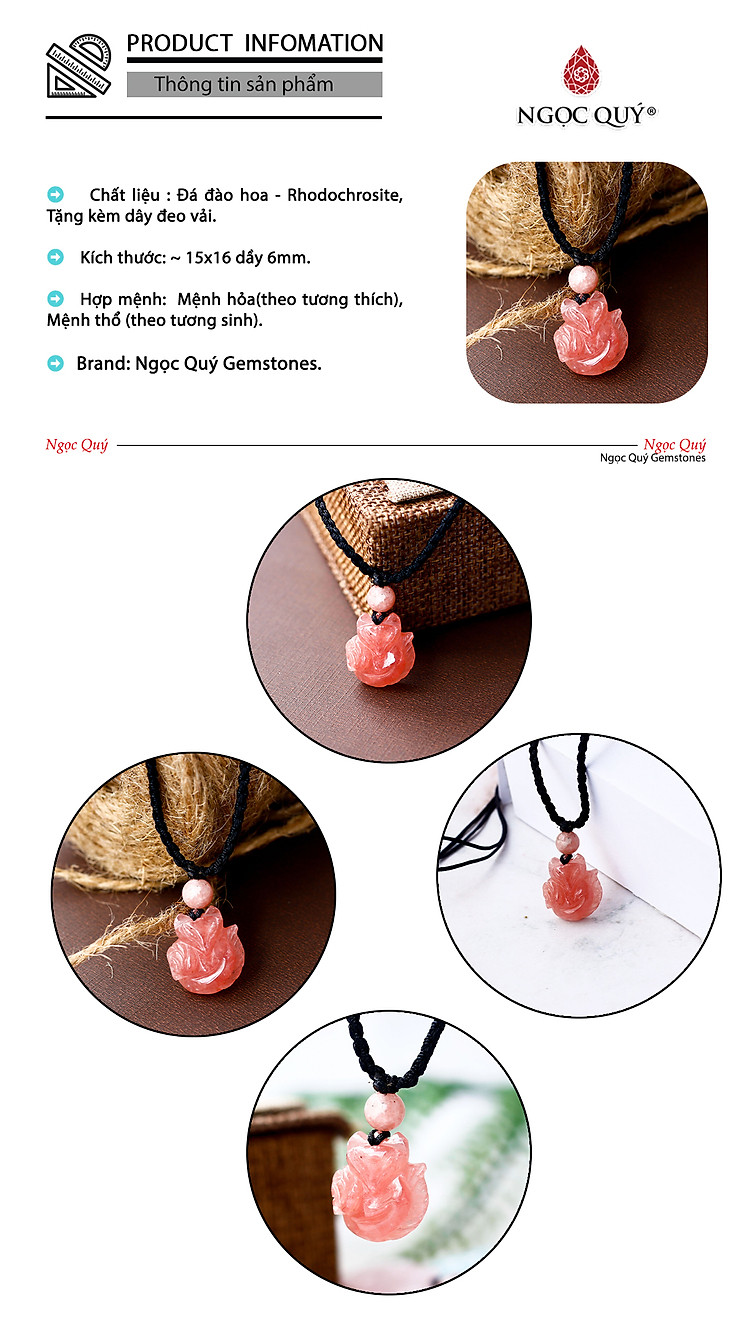 PRODUCT INFOMATION

Thông tin sản phẩm

NGỌC QUÝ®

Chất liệu : Đá đào hoa - Rhodochrosite, Tặng kèm dây đeo vải.

Kích thước: ~ 15x16 dầy 6mm.

Hợp mệnh: Mệnh hỏa(theo tương thích), Mệnh thổ (theo tương sinh).

Brand: Ngọc Quý Gemstones.

Ngọc Quý

Ngọc Quý
Ngọc Quý Gemstones