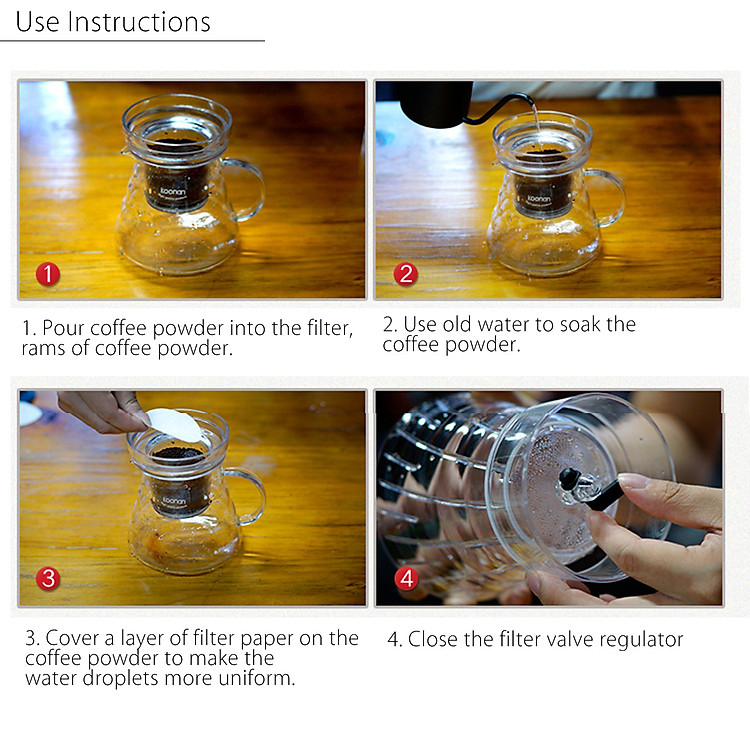 Use Instructions

koonan

1

koonan

2

1. Pour coffee powder into the filter, rams of coffee powder.

2. Use old water to soak the coffee powder.

koonan

3

4

3. Cover a layer of filter paper on the coffee powder to make the water droplets more uniform.

4. Close the filter valve regulator