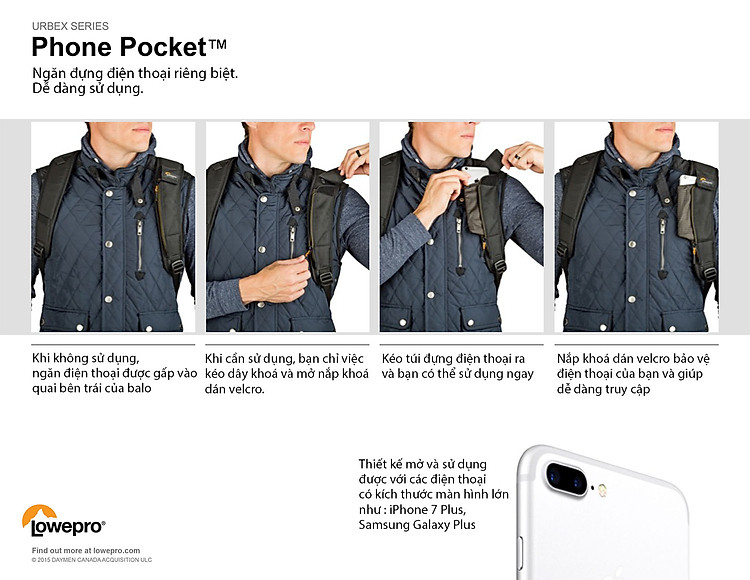 URBEX SERIES

Phone Pocket™

Ngăn đựng điện thoại riêng biệt. Dễ dàng sử dụng.

Khi không sử dụng, ngăn điện thoại được gấp vào quai bên trái của balo

Khi cần sử dụng, bạn chỉ việc kéo dây khoá và mở nắp khoá dán velcro.

Kéo túi đựng điện thoại ra và bạn có thể sử dụng ngay

Nắp khoá dán velcro bảo vệ điện thoại của bạn và giúp dễ dàng truy cập

Thiết kế mở và sử dụng được với các điện thoại có kích thước màn hình lớn như : iPhone 7 Plus, Samsung Galaxy Plus

Lowepro®

Find out more at lowepro.com
© 2015 DAYMEN CANADA ACQUISITION ULC