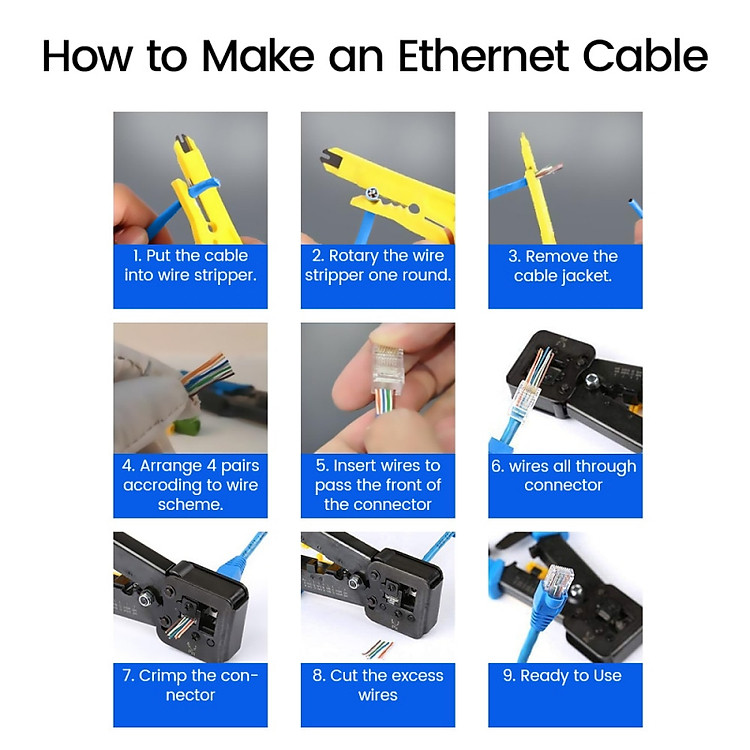 How to Make an Ethernet Cable

1. Put the cable into wire stripper.

2. Rotary the wire stripper one round.

3. Remove the cable jacket.

4. Arrange 4 pairs accroding to wire scheme.

5. Insert wires to pass the front of the connector

6. wires all through connector

7. Crimp the connector

8. Cut the excess wires

9. Ready to Use