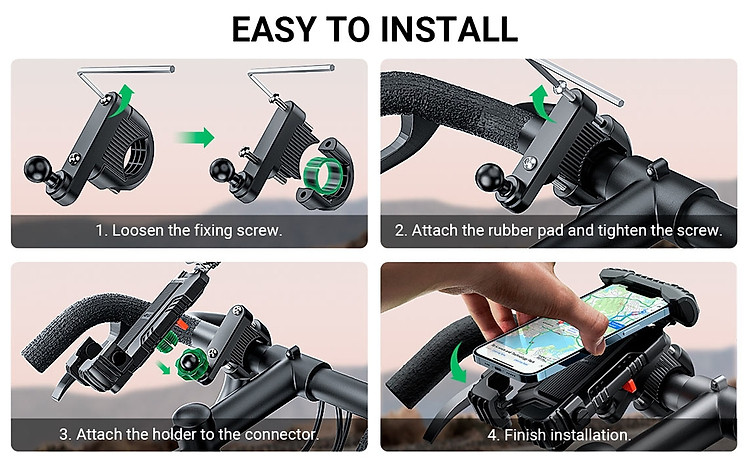 EASY TO INSTALL

1. Loosen the fixing screw.

2. Attach the rubber pad and tighten the screw.

3. Attach the holder to the connector.

4. Finish installation.