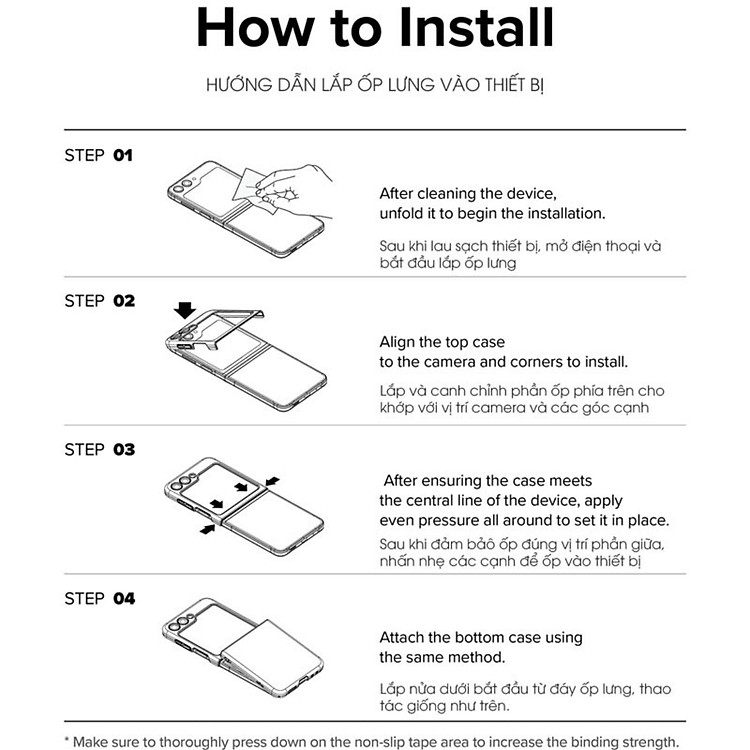 How to Install

HƯỚNG DẪN LẮP ỐP LƯNG VÀO THIẾT BỊ

STEP 01

After cleaning the device, unfold it to begin the installation.

Sau khi lau sạch thiết bị, mở điện thoại và bắt đầu lắp ốp lưng

STEP 02

Align the top case to the camera and corners to install.

Lắp và canh chỉnh phần ốp phía trên cho khớp với vị trí camera và các góc cạnh

STEP 03

After ensuring the case meets the central line of the device, apply even pressure all around to set it in place.

Sau khi đảm bảo ốp đúng vị trí phần giữa, nhấn nhẹ các cạnh để ốp vào thiết bị

STEP 04

Attach the bottom case using the same method.

Lắp nửa dưới bắt đầu từ đáy ốp lưng, thao tác giống như trên.

* Make sure to thoroughly press down on the non-slip tape area to increase the binding strength.