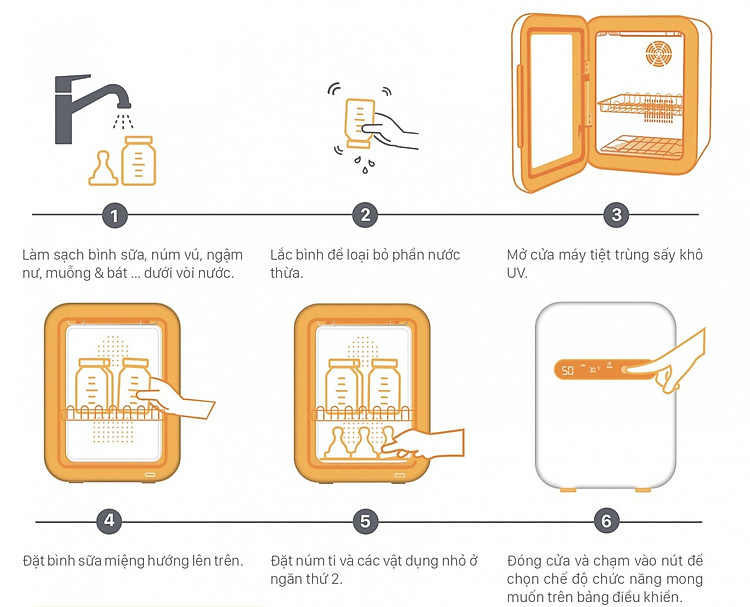 1

Làm sạch bình sữa, núm vú, ngậm nư, muỗng & bát ... dưới vòi nước.

2

Lắc bình để loại bỏ phần nước thừa.

3

Mở cửa máy tiệt trùng sấy khô UV.

50

4

Đặt bình sữa miệng hướng lên trên.

5

Đặt núm ti và các vật dụng nhỏ ở ngăn thứ 2.

6

Đóng cửa và chạm vào nút để chọn chế độ chức năng mong muốn trên bảng điều khiển.