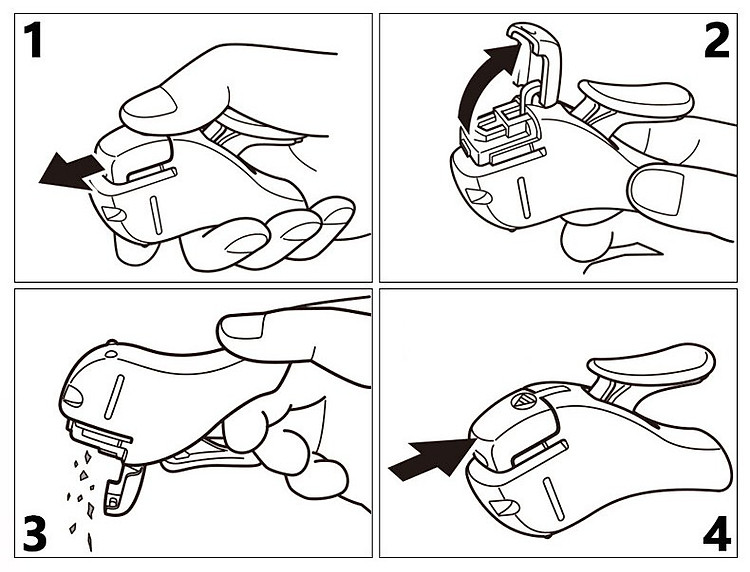 1

2

3

4