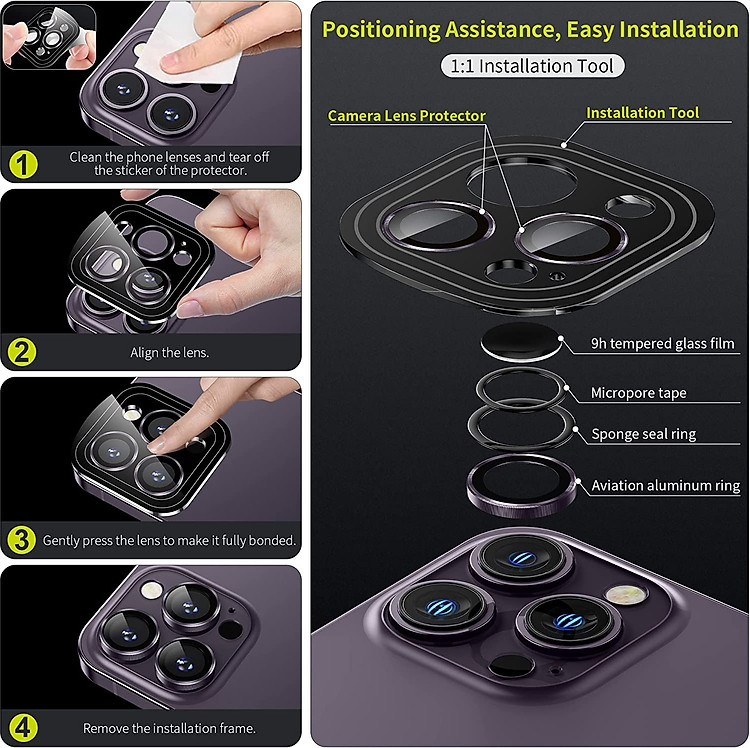 1
Clean the phone lenses and tear off the sticker of the protector.

2
Align the lens.

3
Gently press the lens to make it fully bonded.

4
Remove the installation frame.

Positioning Assistance, Easy Installation

1:1 Installation Tool

Camera Lens Protector

Installation Tool

9h tempered glass film

Micropore tape

Sponge seal ring

Aviation aluminum ring