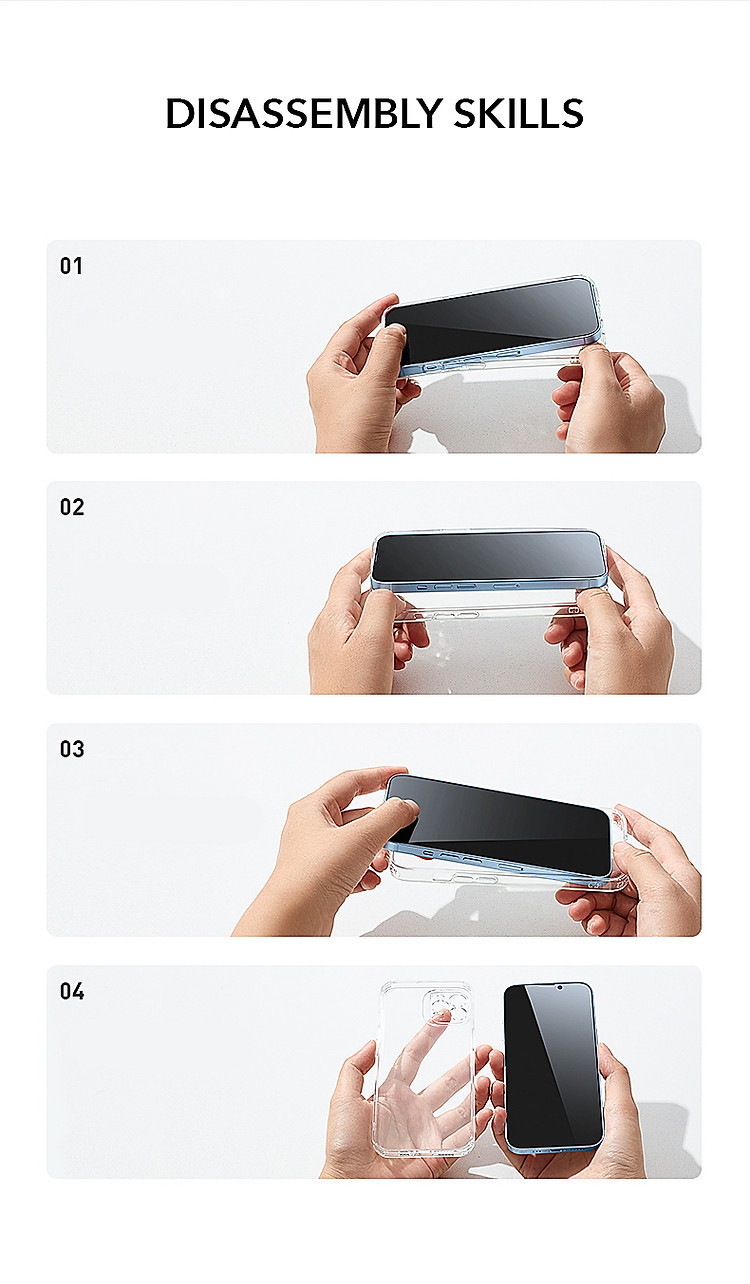 DISASSEMBLY SKILLS

01

02

03

04