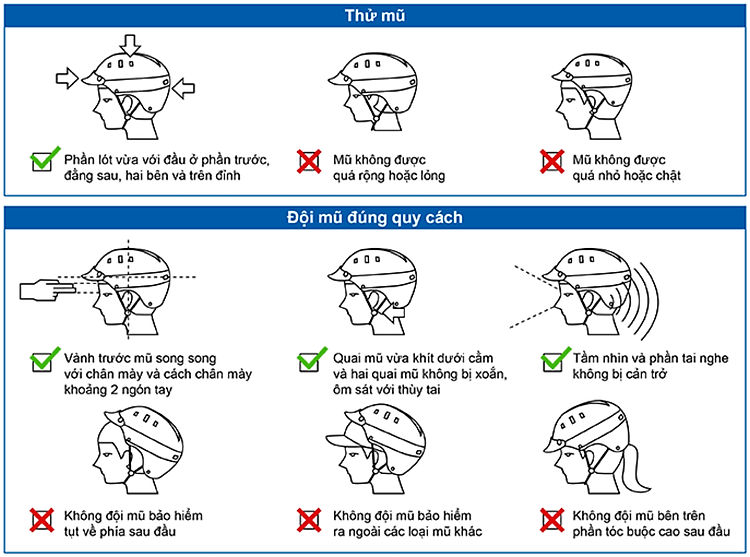 Thử mũ

Phần lót vừa với đầu ở phần trước, đằng sau, hai bên và trên đỉnh

Mũ không được quá rộng hoặc lỏng

Mũ không được quá nhỏ hoặc chật

Đội mũ đúng quy cách

Vành trước mũ song song với chân mày và cách chân mày khoảng 2 ngón tay

Quai mũ vừa khít dưới cằm và hai quai mũ không bị xoắn, ôm sát với thùy tai

Tầm nhìn và phần tai nghe không bị cản trở

Không đội mũ bảo hiểm tụt về phía sau đầu

Không đội mũ bảo hiểm ra ngoài các loại mũ khác

Không đội mũ bên trên phần tóc buộc cao sau đầu